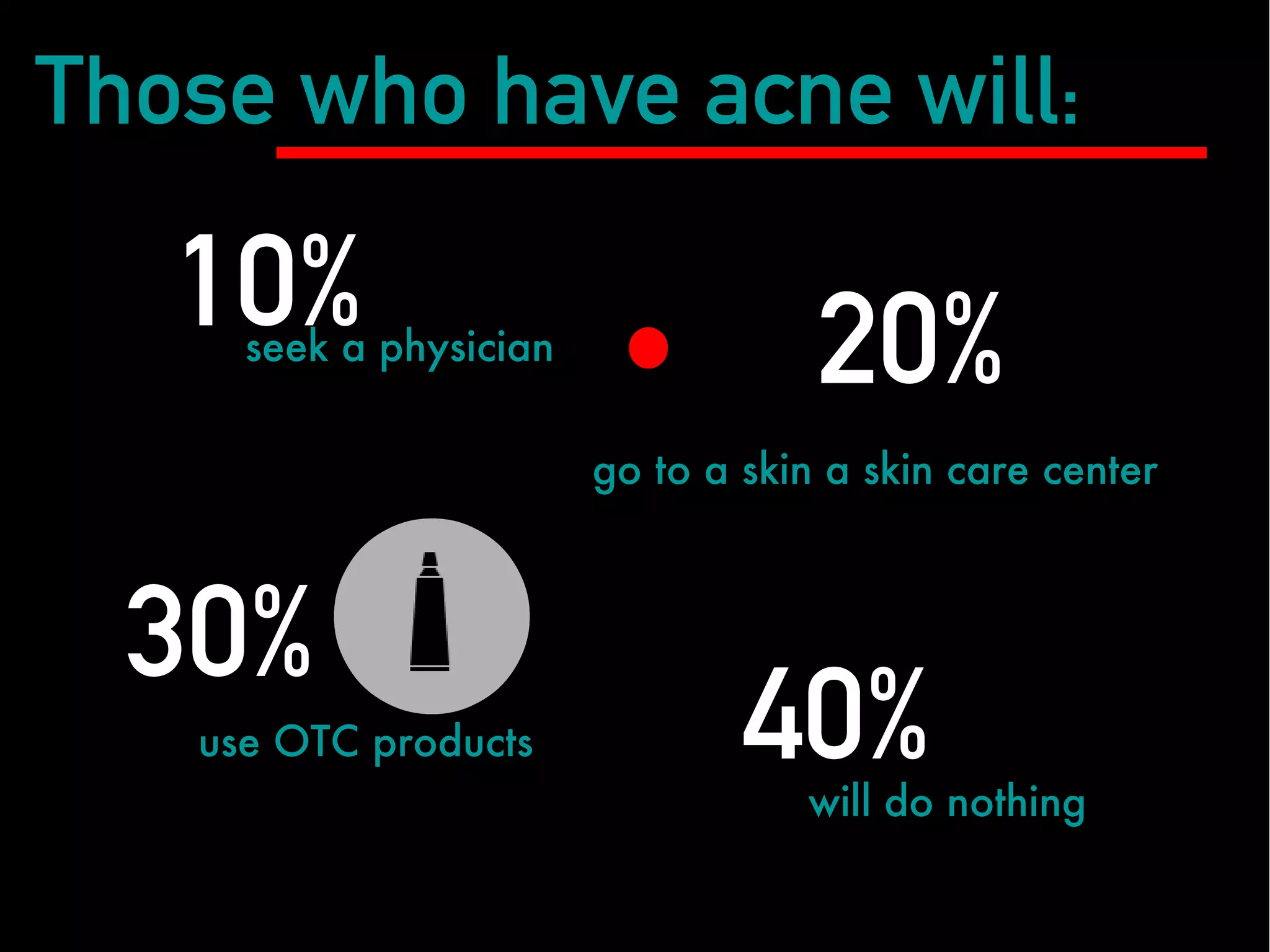 Those who have acne will:

10%
seek a physician

20%

go to a skin a skin care center

30%

use OTC products

40%
will do nothing