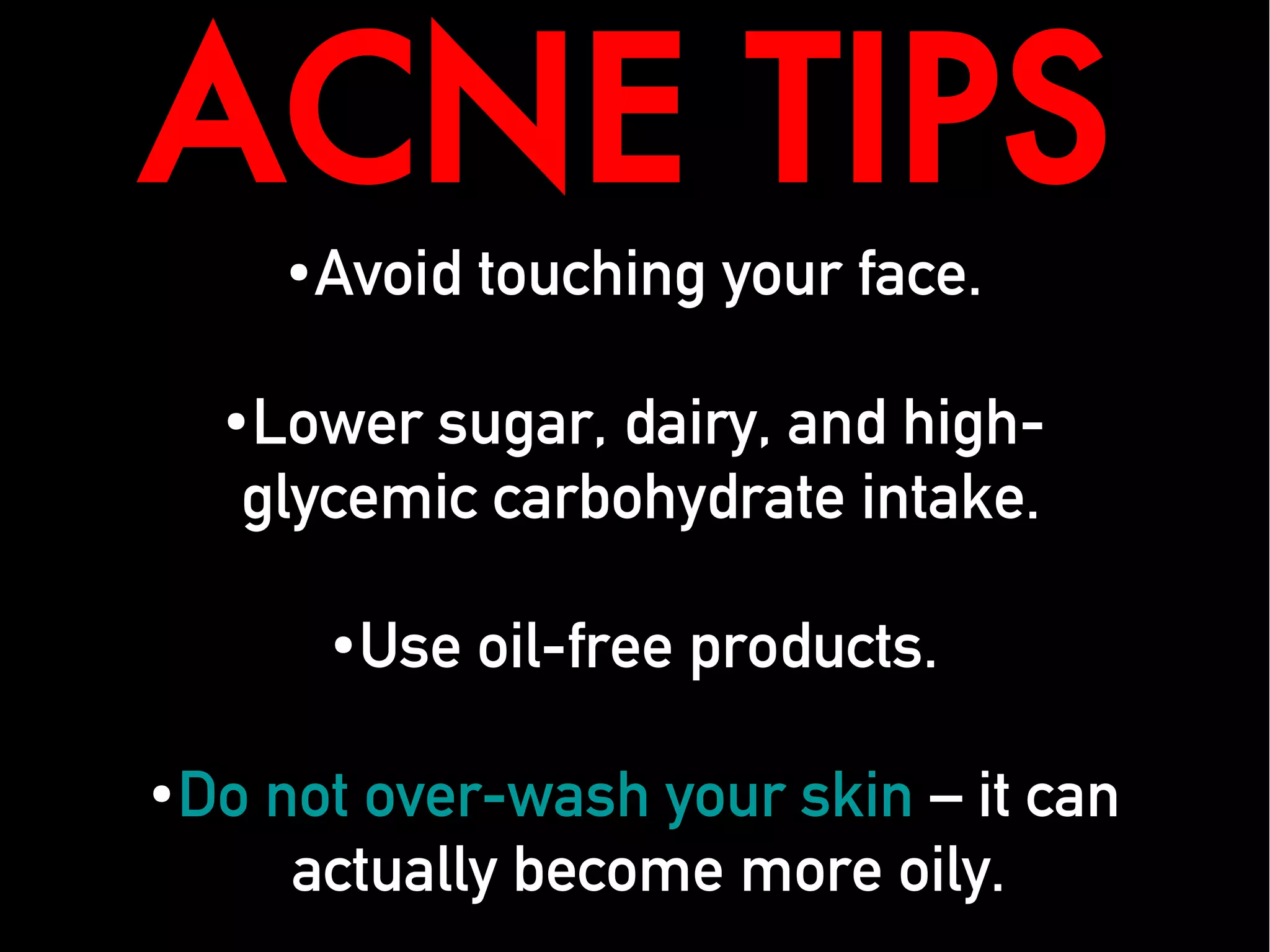 ACNE TIPS

•Avoid touching your face.

•Lower sugar, dairy, and high-glycemic carbohydrate intake.

•Use oil-free products.

•Do not over-wash your skin – it can actually become more oily.