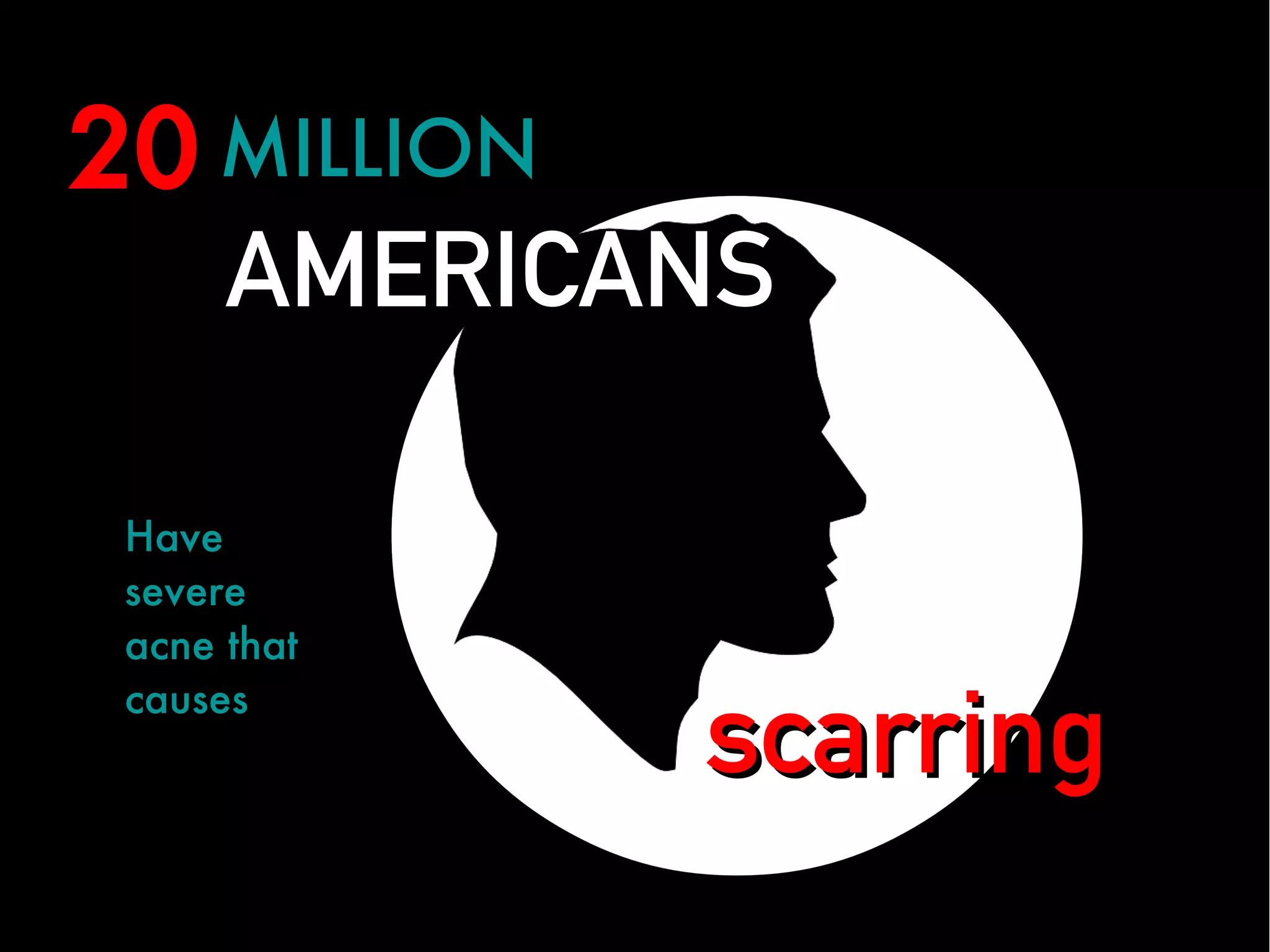 20 MILLION
AMERICANS

Have severe acne that causes

scarring