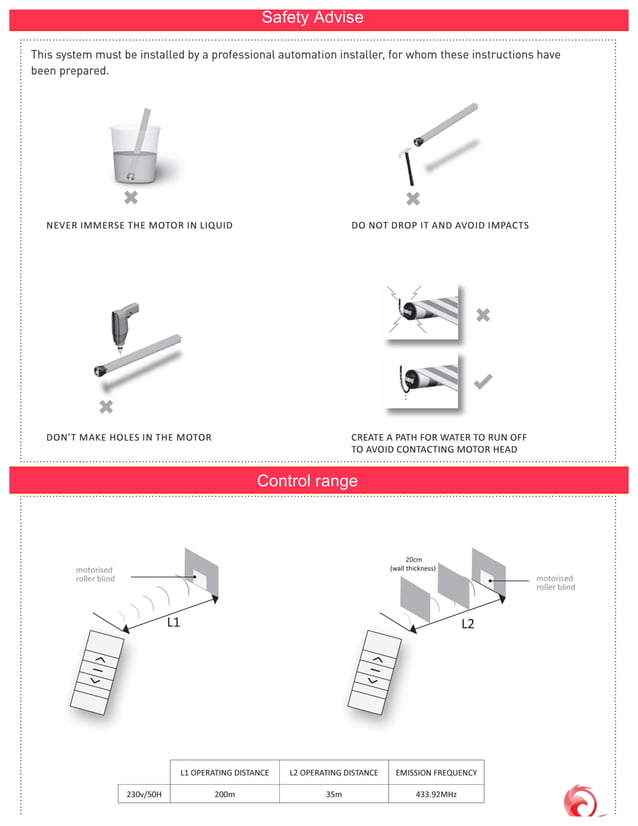 Safety Advise

This system must be installed by a professional automation installer, for whom these instructions have been prepared.

NEVER IMMERSE THE MOTOR IN LIQUID

DO NOT DROP IT AND AVOID IMPACTS

DON'T MAKE HOLES IN THE MOTOR

CREATE A PATH FOR WATER TO RUN OFF TO AVOID CONTACTING MOTOR HEAD

Control range

motorised roller blind

L1

20cm (wall thickness)

motorised roller blind

L2

| | L1 OPERATING DISTANCE | L2 OPERATING DISTANCE | EMISSION FREQUENCY |
|---|---|---|---|
| 230v/50H | 200m | 35m | 433.92MHz |