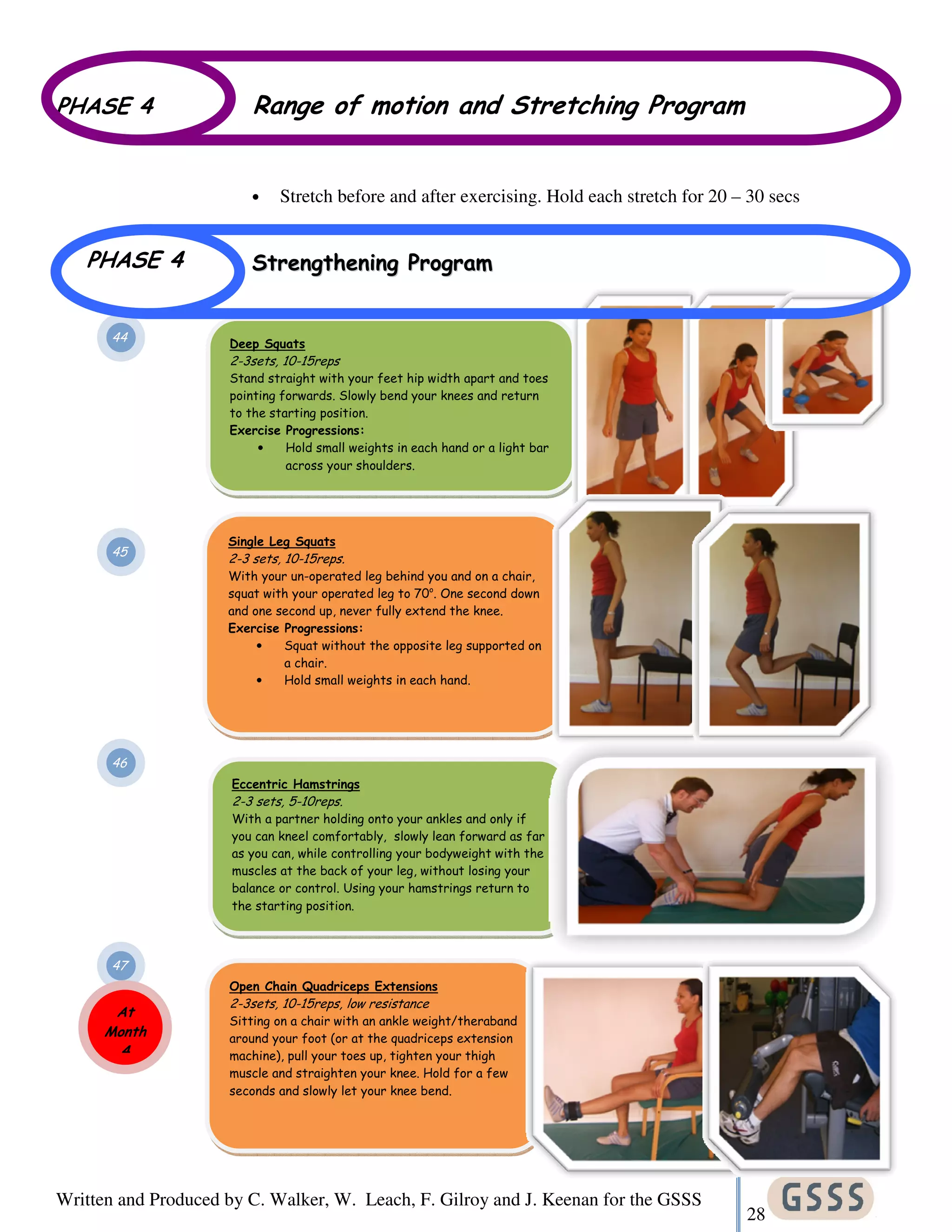 PHASE 4 Range of motion and Stretching Program

• Stretch before and after exercising. Hold each stretch for 20 – 30 secs

PHASE 4 Strengthening Program

44

Deep Squats
2-3sets, 10-15reps
Stand straight with your feet hip width apart and toes pointing forwards. Slowly bend your knees and return to the starting position.
Exercise Progressions:
• Hold small weights in each hand or a light bar across your shoulders.

45

Single Leg Squats
2-3 sets, 10-15reps.
With your un-operated leg behind you and on a chair, squat with your operated leg to 70°. One second down and one second up, never fully extend the knee.
Exercise Progressions:
• Squat without the opposite leg supported on a chair.
• Hold small weights in each hand.

46

Eccentric Hamstrings
2-3 sets, 5-10reps.
With a partner holding onto your ankles and only if you can kneel comfortably, slowly lean forward as far as you can, while controlling your bodyweight with the muscles at the back of your leg, without losing your balance or control. Using your hamstrings return to the starting position.

47

At Month 4

Open Chain Quadriceps Extensions
2-3sets, 10-15reps, low resistance
Sitting on a chair with an ankle weight/theraband around your foot (or at the quadriceps extension machine), pull your toes up, tighten your thigh muscle and straighten your knee. Hold for a few seconds and slowly let your knee bend.

Written and Produced by C. Walker, W. Leach, F. Gilroy and J. Keenan for the GSSS

28

GSSS