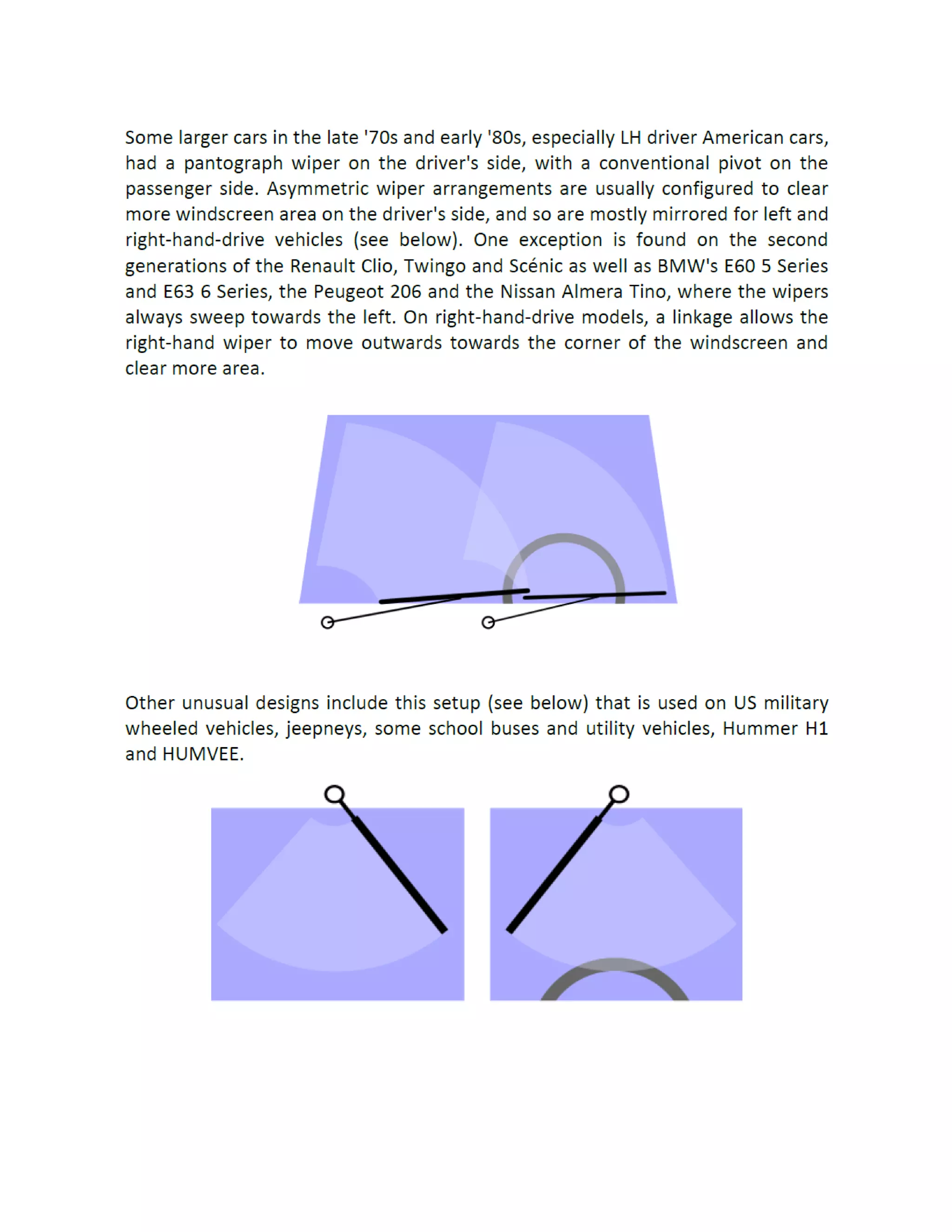 Some larger cars in the late '70s and early '80s, especially LH driver American cars, had a pantograph wiper on the driver's side, with a conventional pivot on the passenger side. Asymmetric wiper arrangements are usually configured to clear more windscreen area on the driver's side, and so are mostly mirrored for left and right-hand-drive vehicles (see below). One exception is found on the second generations of the Renault Clio, Twingo and Scénic as well as BMW's E60 5 Series and E63 6 Series, the Peugeot 206 and the Nissan Almera Tino, where the wipers always sweep towards the left. On right-hand-drive models, a linkage allows the right-hand wiper to move outwards towards the corner of the windscreen and clear more area.

Other unusual designs include this setup (see below) that is used on US military wheeled vehicles, jeepneys, some school buses and utility vehicles, Hummer H1 and HUMVEE.