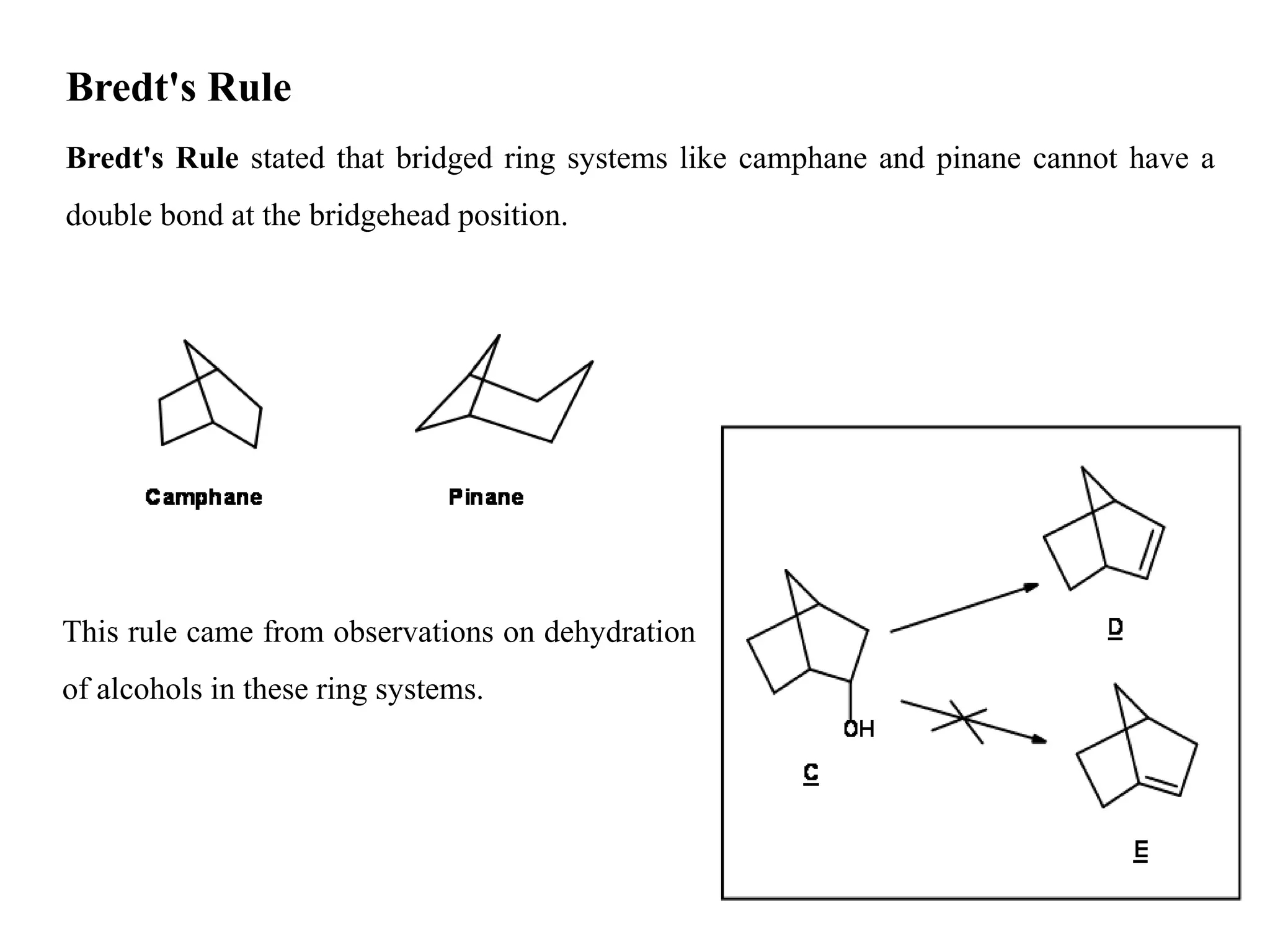 Bredt's Rule

Bredt's Rule stated that bridged ring systems like camphane and pinane cannot have a double bond at the bridgehead position.

Camphane

Pinane

This rule came from observations on dehydration of alcohols in these ring systems.

OH

C

D

E