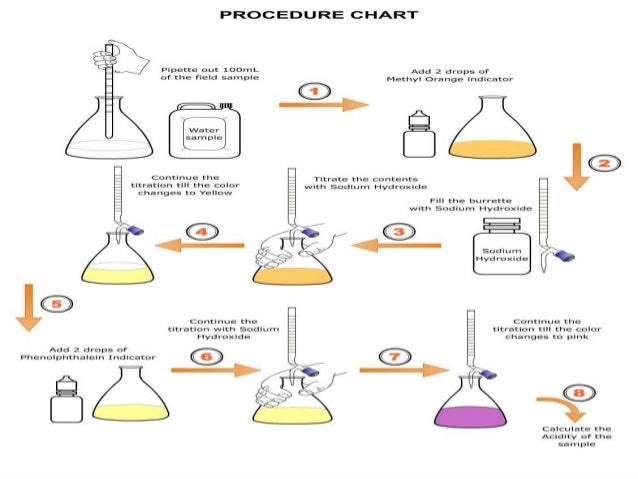 PROCEDURE CHART

Pipette out 100mL of the field sample

Water sample

1

Add 2 drops of Methyl Orange indicator

2

Fill the burrette with Sodium Hydroxide

Sodium Hydroxide

3

Titrate the contents with Sodium Hydroxide

4

Continue the titration till the color changes to Yellow

5

Add 2 drops of Phenolphthalein Indicator

6

Continue the titration with Sodium Hydroxide

7

Continue the titration till the color changes to pink

8

Calculate the Acidity of the sample