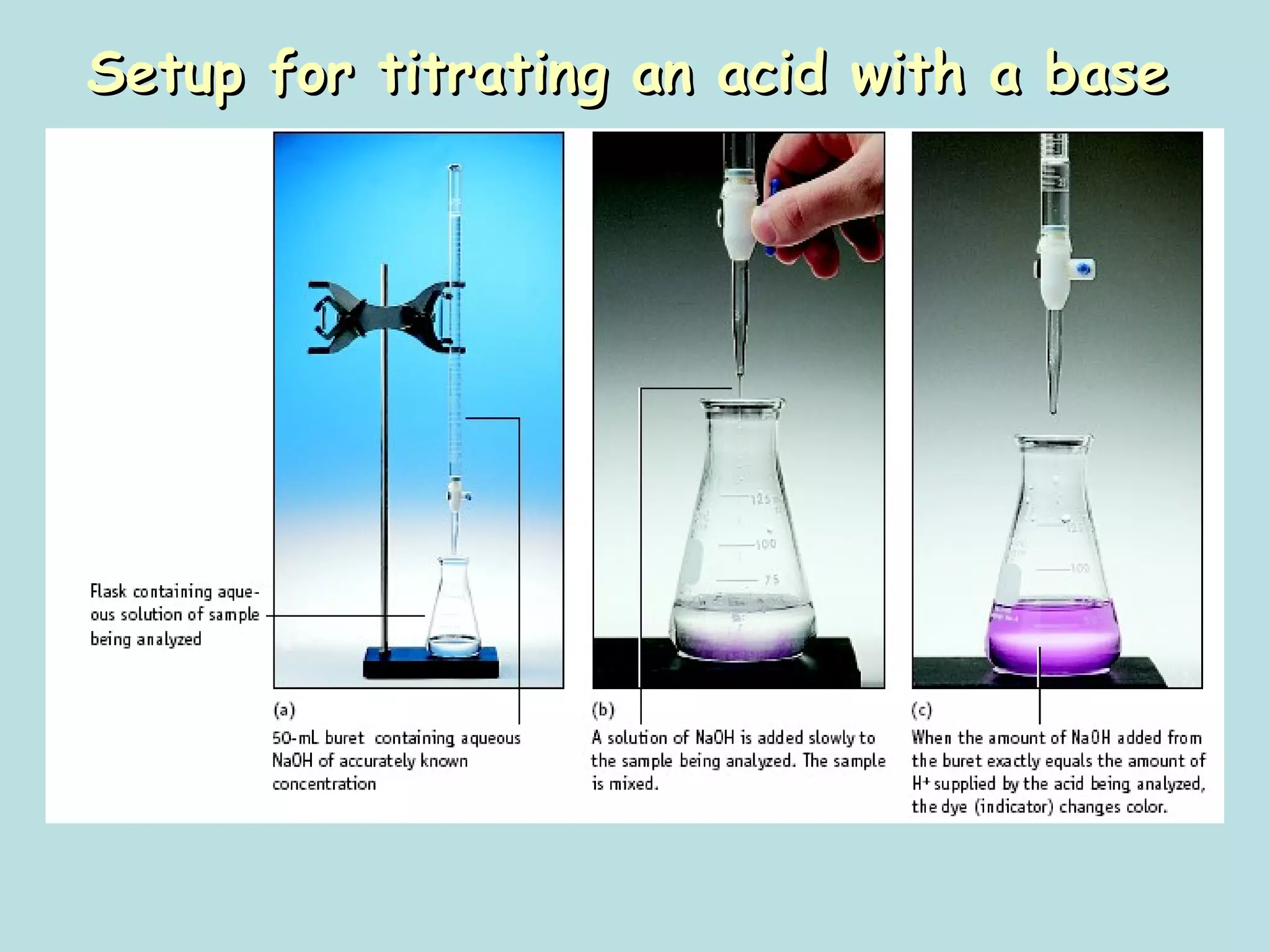 Setup for titrating an acid with a base

Flask containing aqueous solution of sample being analyzed

125
100
75

100

(a)
50-mL buret containing aqueous NaOH of accurately known concentration

(b)
A solution of NaOH is added slowly to the sample being analyzed. The sample is mixed.

(c)
When the amount of NaOH added from the buret exactly equals the amount of $H^+$ supplied by the acid being analyzed, the dye (indicator) changes color.