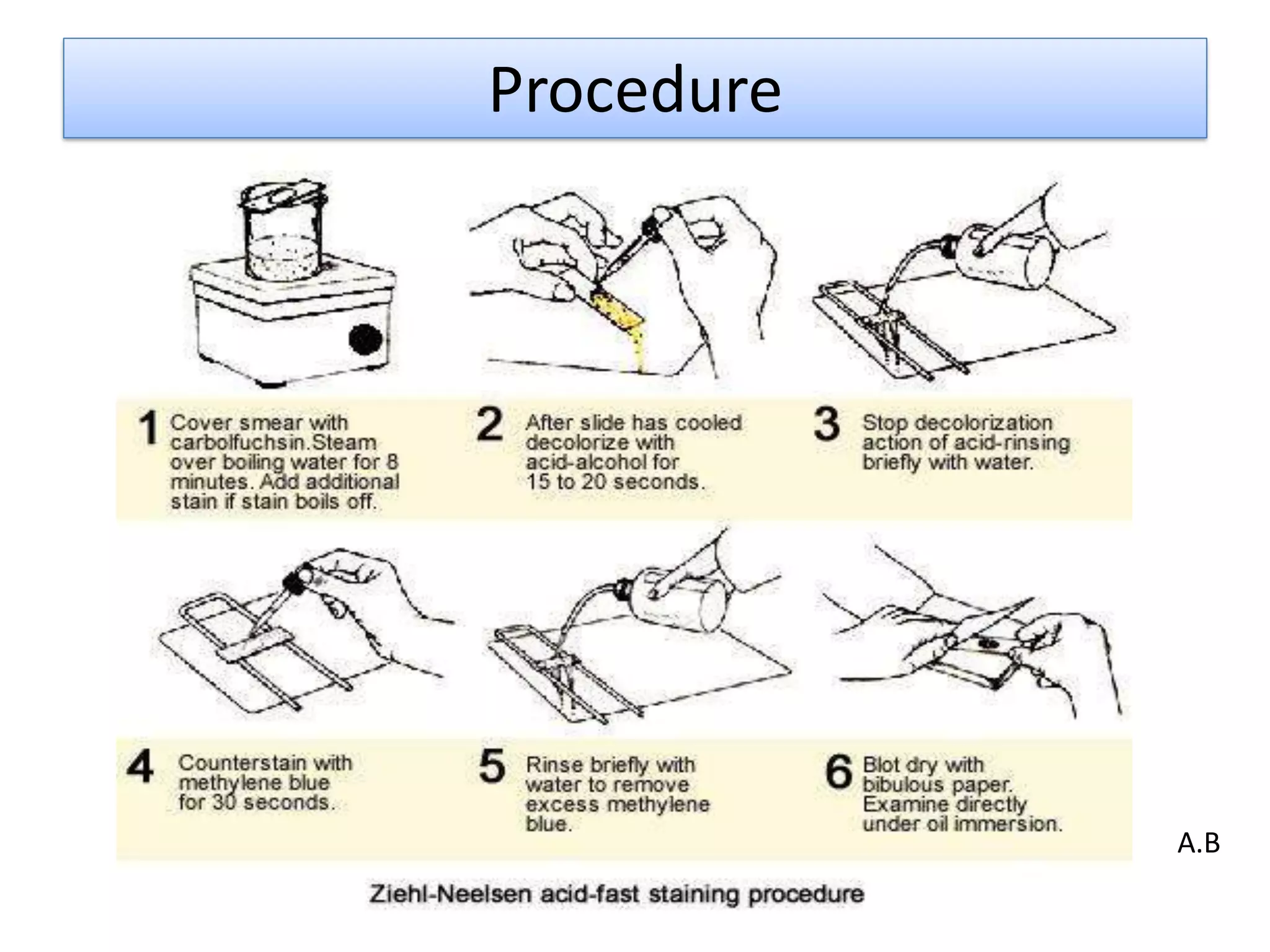 Procedure

1 Cover smear with carbolfuchsin.Steam over boiling water for 8 minutes. Add additional stain if stain boils off.

2 After slide has cooled decolorize with acid-alcohol for 15 to 20 seconds.

3 Stop decolorization action of acid-rinsing briefly with water.

4 Counterstain with methylene blue for 30 seconds.

5 Rinse briefly with water to remove excess methylene blue.

6 Blot dry with bibulous paper. Examine directly under oil immersion.

A.B

Ziehl-Neelsen acid-fast staining procedure