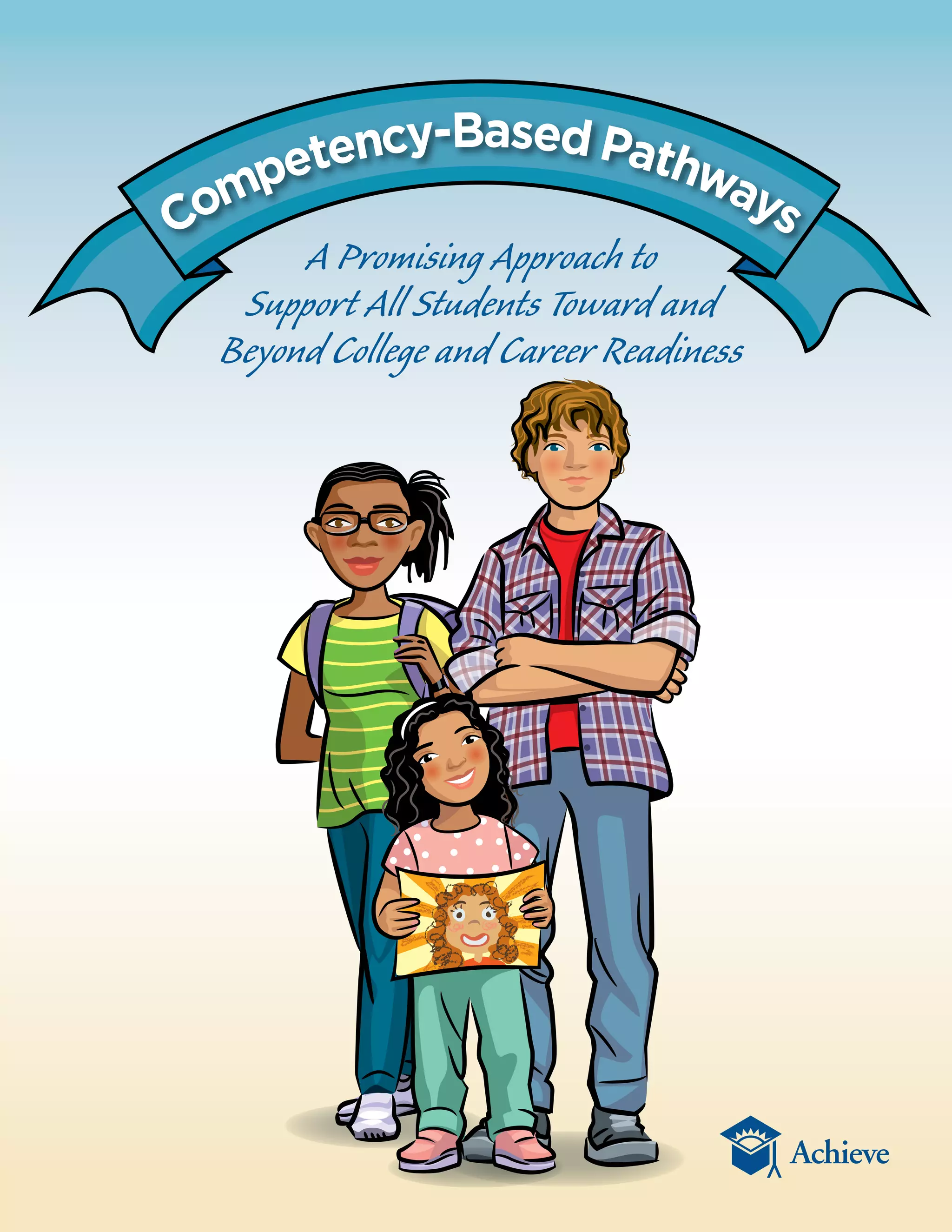 Competency-Based Pathways

A Promising Approach to Support All Students Toward and Beyond College and Career Readiness

Achieve