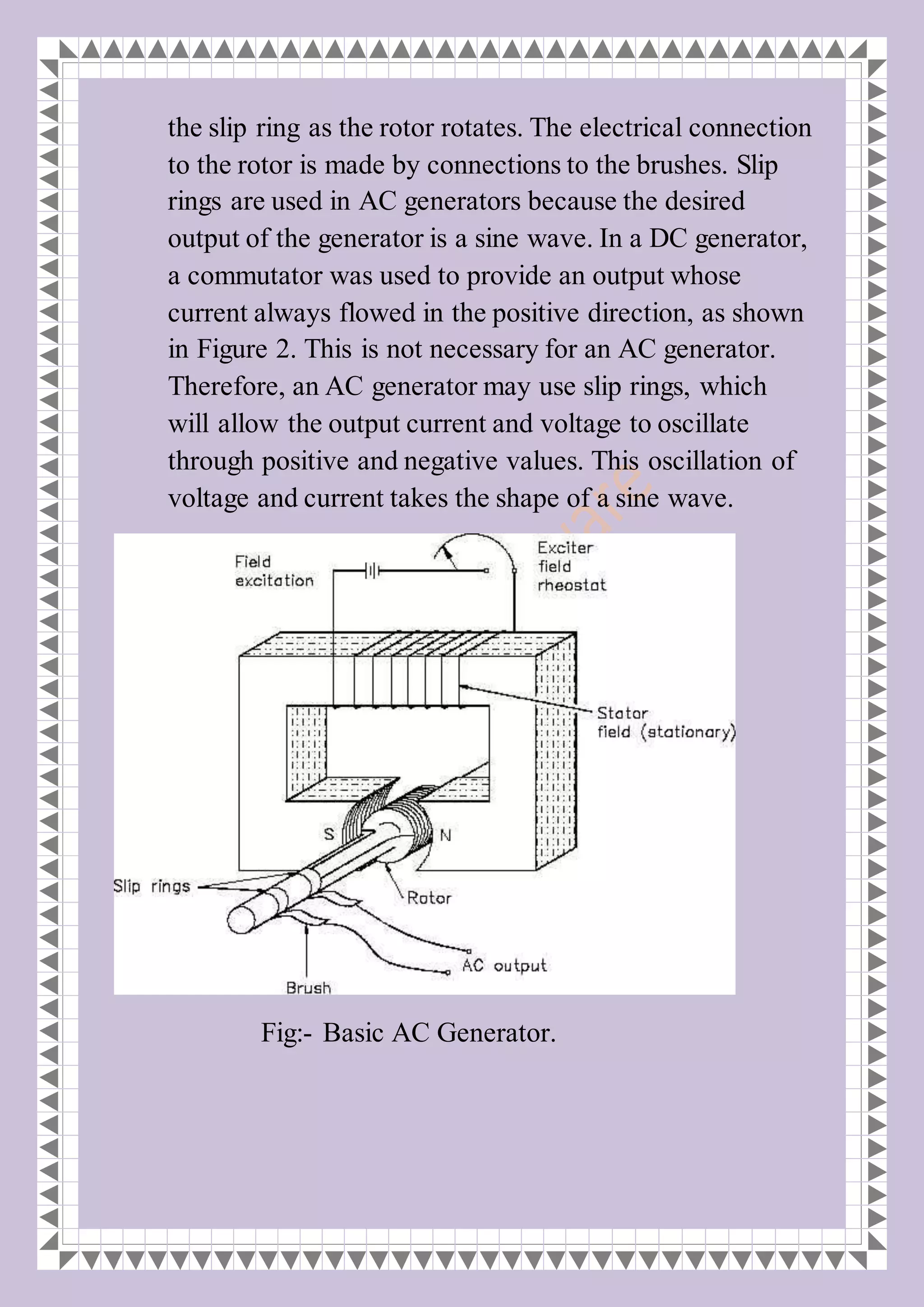 the slip ring as the rotor rotates. The electrical connection to the rotor is made by connections to the brushes. Slip rings are used in AC generators because the desired output of the generator is a sine wave. In a DC generator, a commutator was used to provide an output whose current always flowed in the positive direction, as shown in Figure 2. This is not necessary for an AC generator. Therefore, an AC generator may use slip rings, which will allow the output current and voltage to oscillate through positive and negative values. This oscillation of voltage and current takes the shape of a sine wave.

Field excitation

Exciter field rheostat

Stator field (stationary)

S

N

Slip rings

Rotor

AC output

Brush

Fig:- Basic AC Generator.