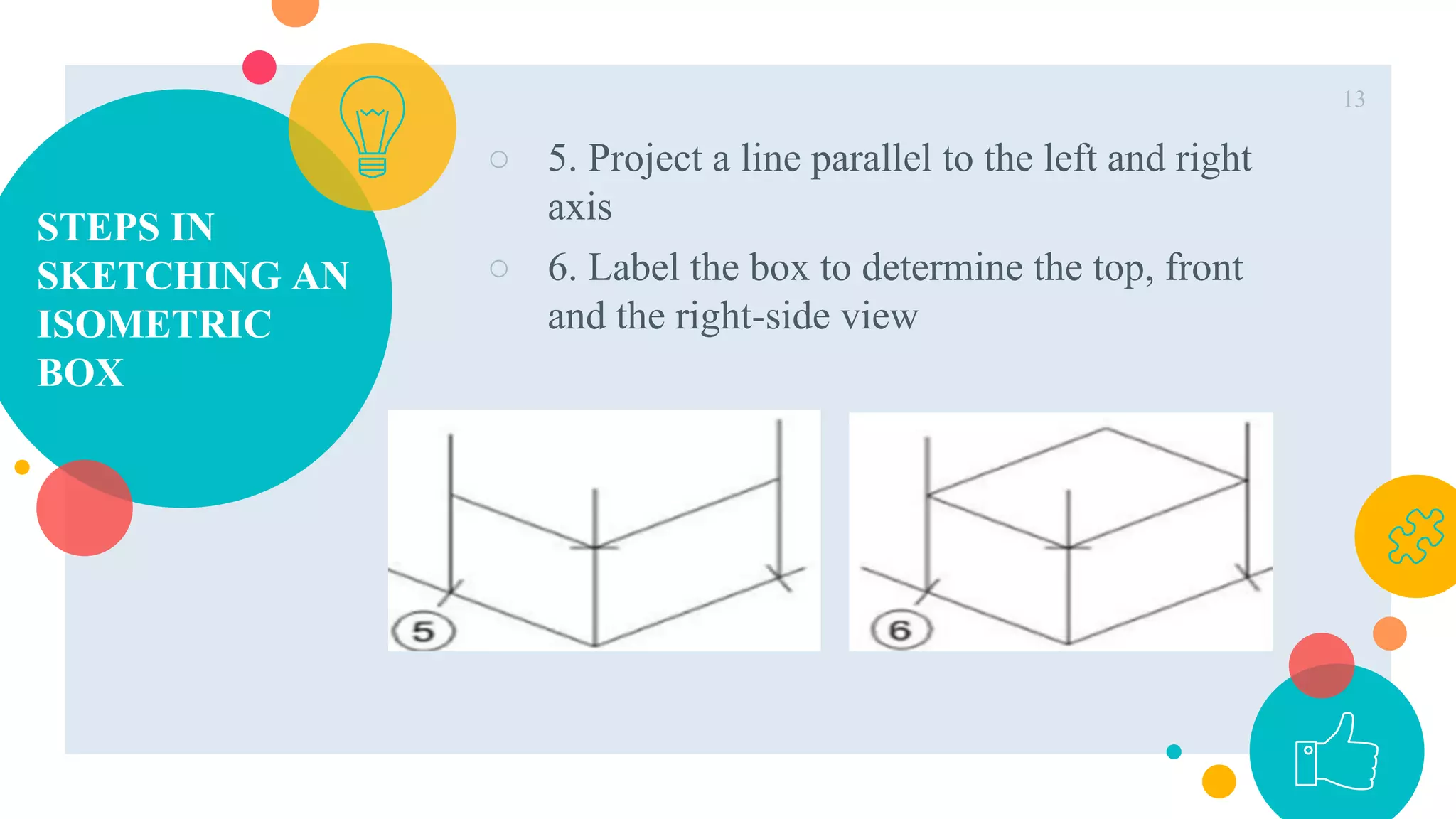 13

STEPS IN SKETCHING AN ISOMETRIC BOX

○ 5. Project a line parallel to the left and right axis

○ 6. Label the box to determine the top, front and the right-side view

5

6