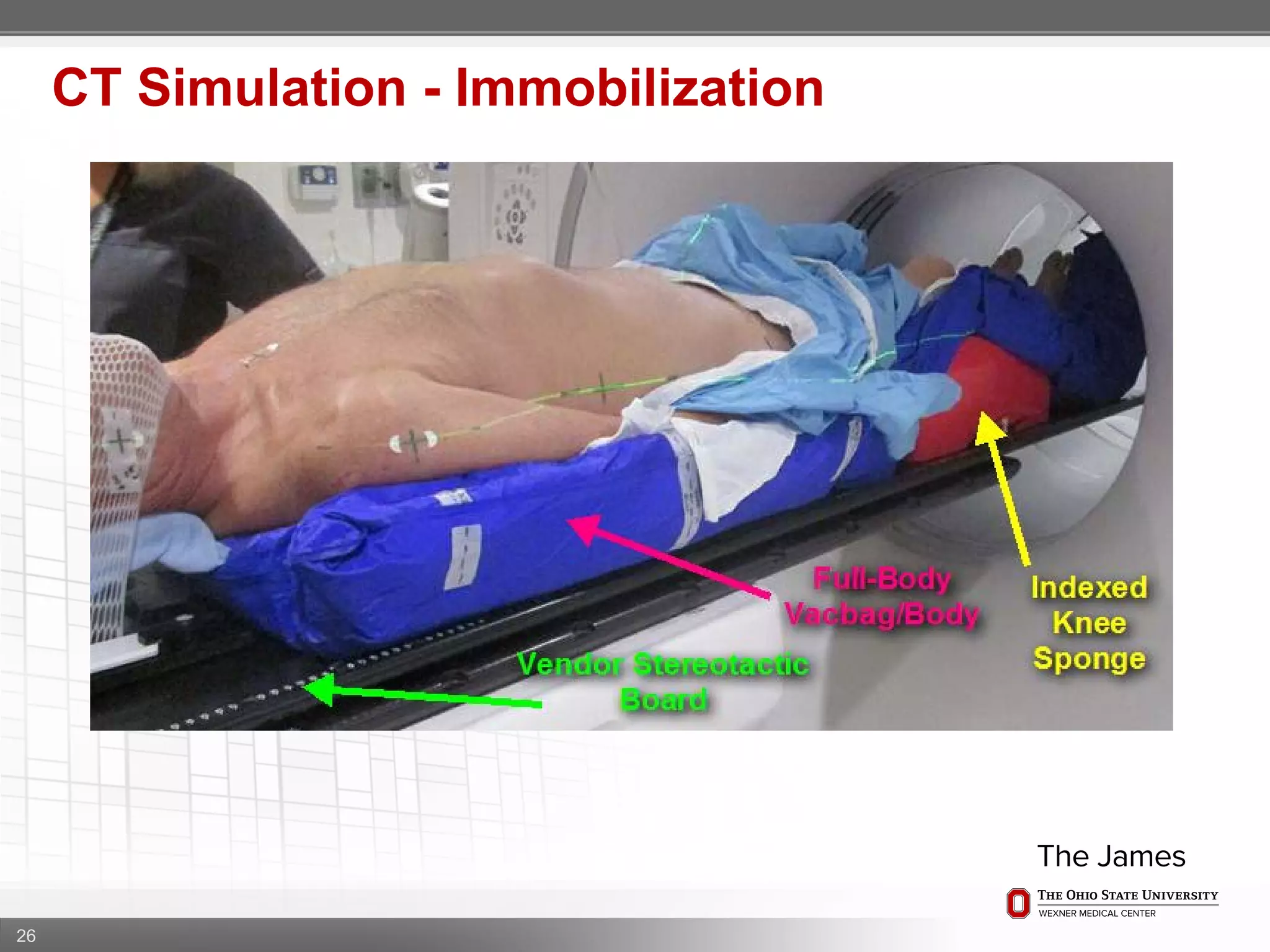 CT Simulation - Immobilization

Full-Body Vacbag/Body

Indexed Knee Sponge

Vendor Stereotactic Board

The James

THE OHIO STATE UNIVERSITY
WEXNER MEDICAL CENTER

26