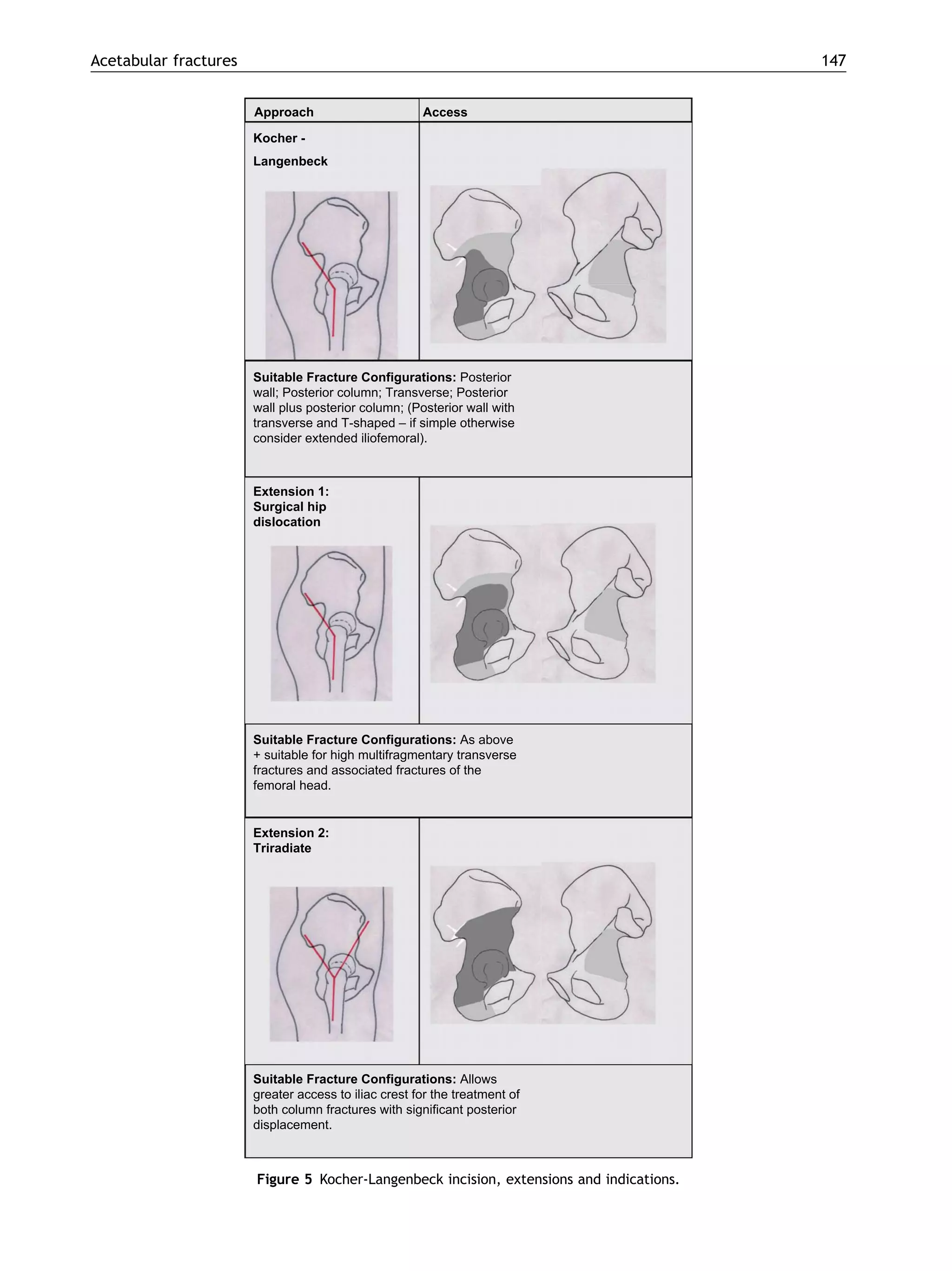 Acetabular fractures 147

| Approach | Access |
|---|---|
| Kocher - Langenbeck | |
| Suitable Fracture Configurations: Posterior wall; Posterior column; Transverse; Posterior wall plus posterior column; (Posterior wall with transverse and T-shaped – if simple otherwise consider extended iliofemoral). | |
| Extension 1: Surgical hip dislocation | |
| Suitable Fracture Configurations: As above + suitable for high multifragmentary transverse fractures and associated fractures of the femoral head. | |
| Extension 2: Triradiate | |
| Suitable Fracture Configurations: Allows greater access to iliac crest for the treatment of both column fractures with significant posterior displacement. | |

Figure 5 Kocher-Langenbeck incision, extensions and indications.