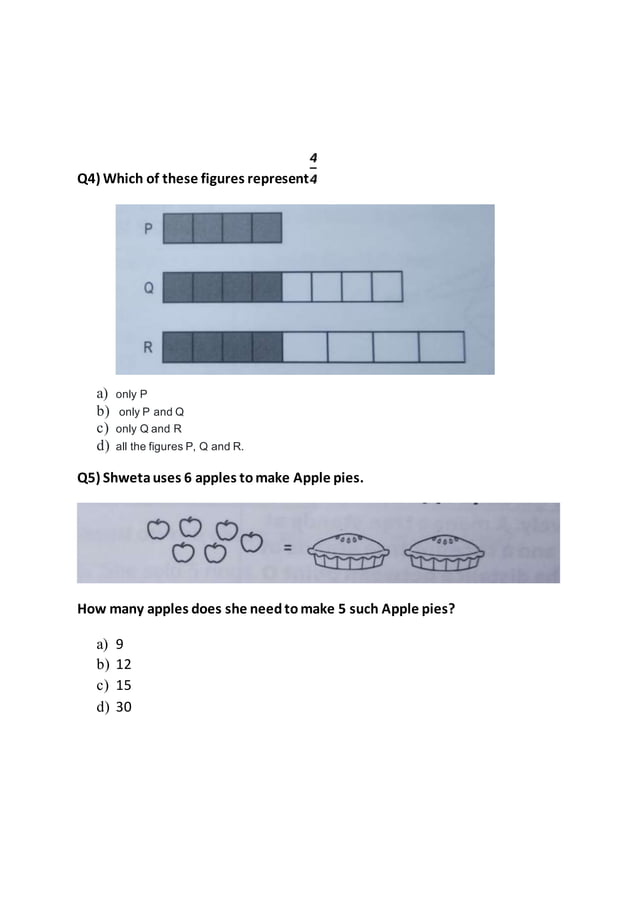 Q4) Which of these figures represent $\frac{4}{4}$

P

Q

R

a) only P
b) only P and Q
c) only Q and R
d) all the figures P, Q and R.

Q5) Shweta uses 6 apples to make Apple pies.

=

How many apples does she need to make 5 such Apple pies?

a) 9
b) 12
c) 15
d) 30