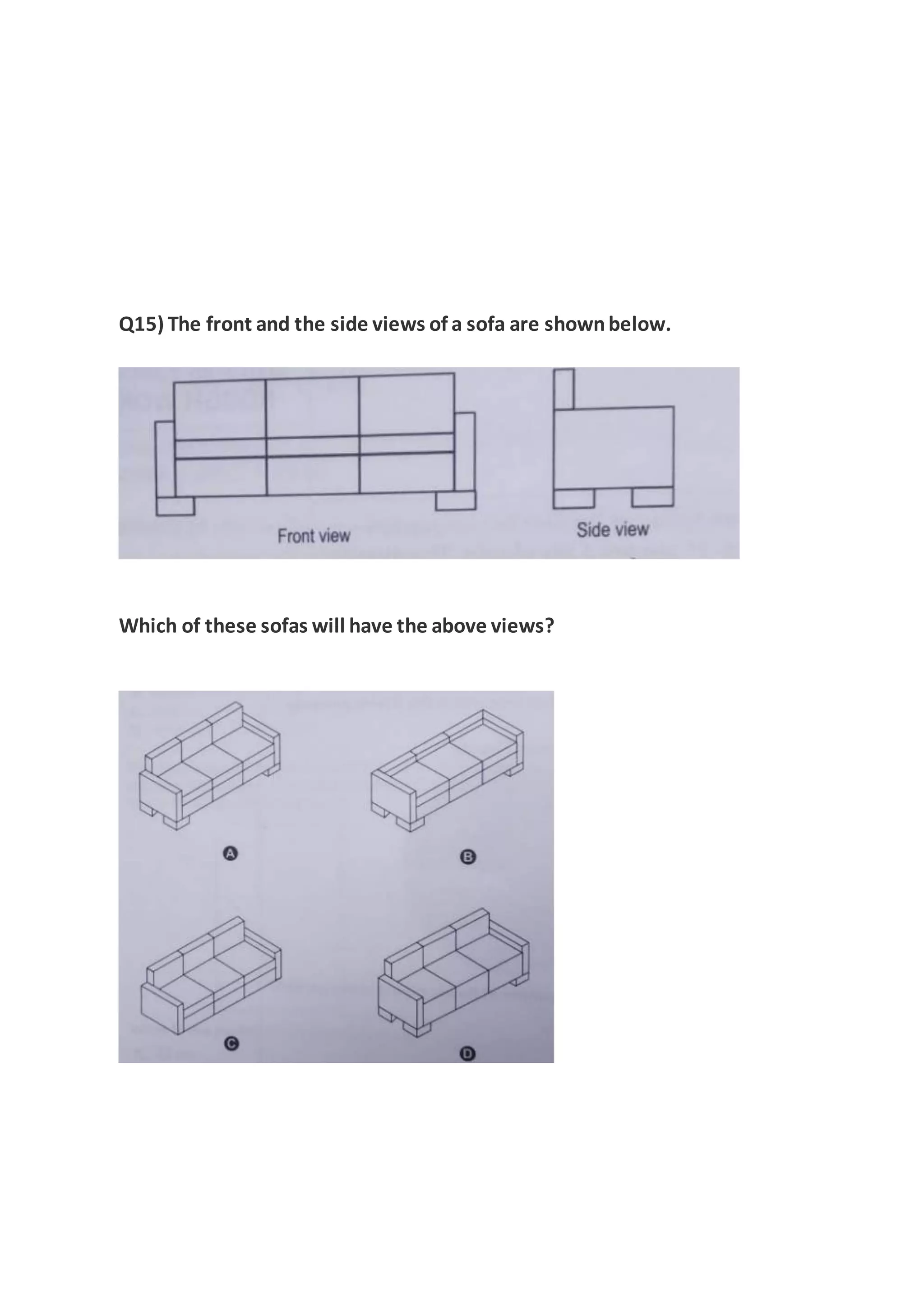 Q15) The front and the side views of a sofa are shown below.

Front view

Side view

Which of these sofas will have the above views?

A

B

C

D