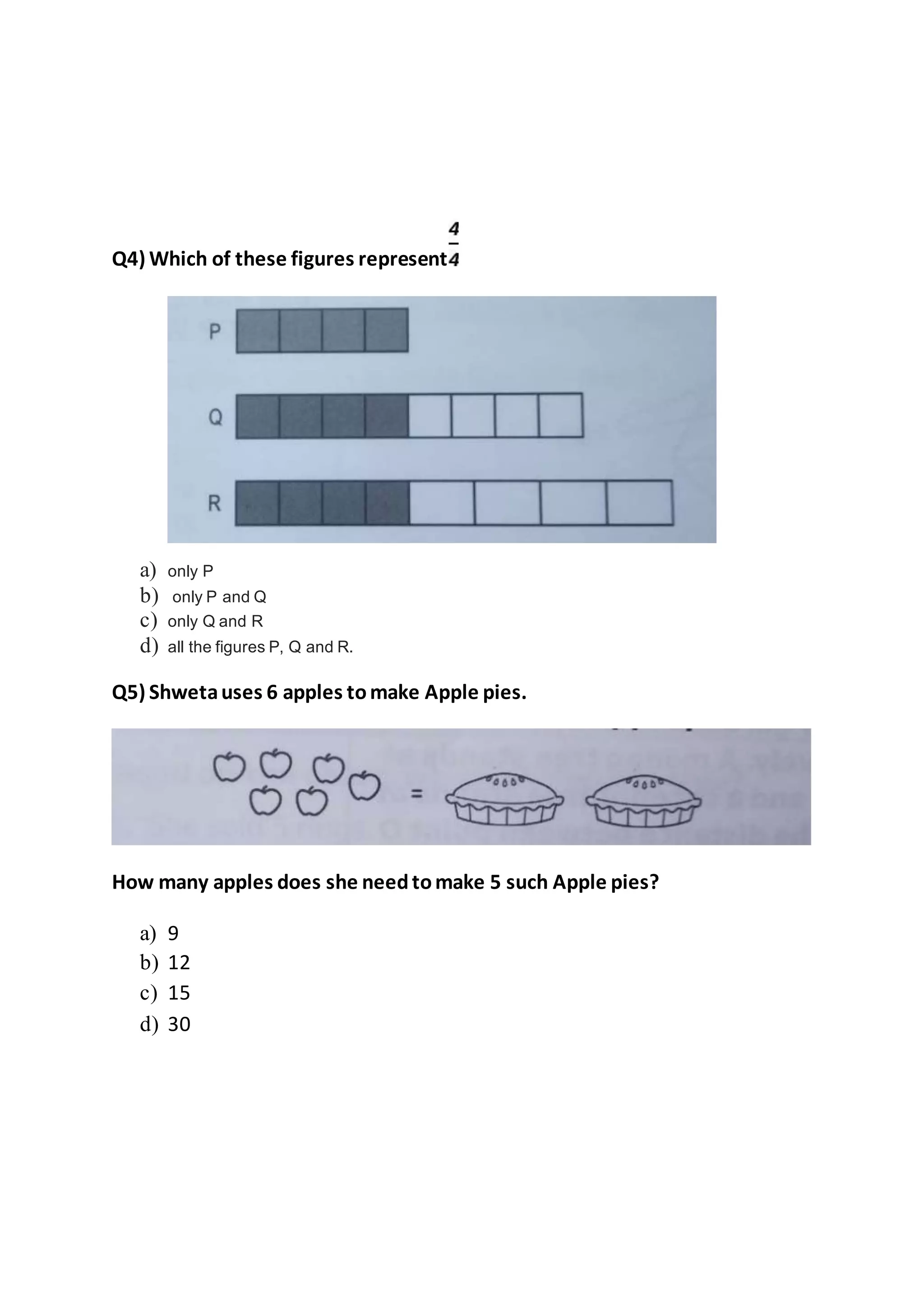 Q4) Which of these figures represent $\frac{4}{4}$

P

Q

R

a) only P
b) only P and Q
c) only Q and R
d) all the figures P, Q and R.

Q5) Shweta uses 6 apples to make Apple pies.

=

How many apples does she need to make 5 such Apple pies?

a) 9
b) 12
c) 15
d) 30