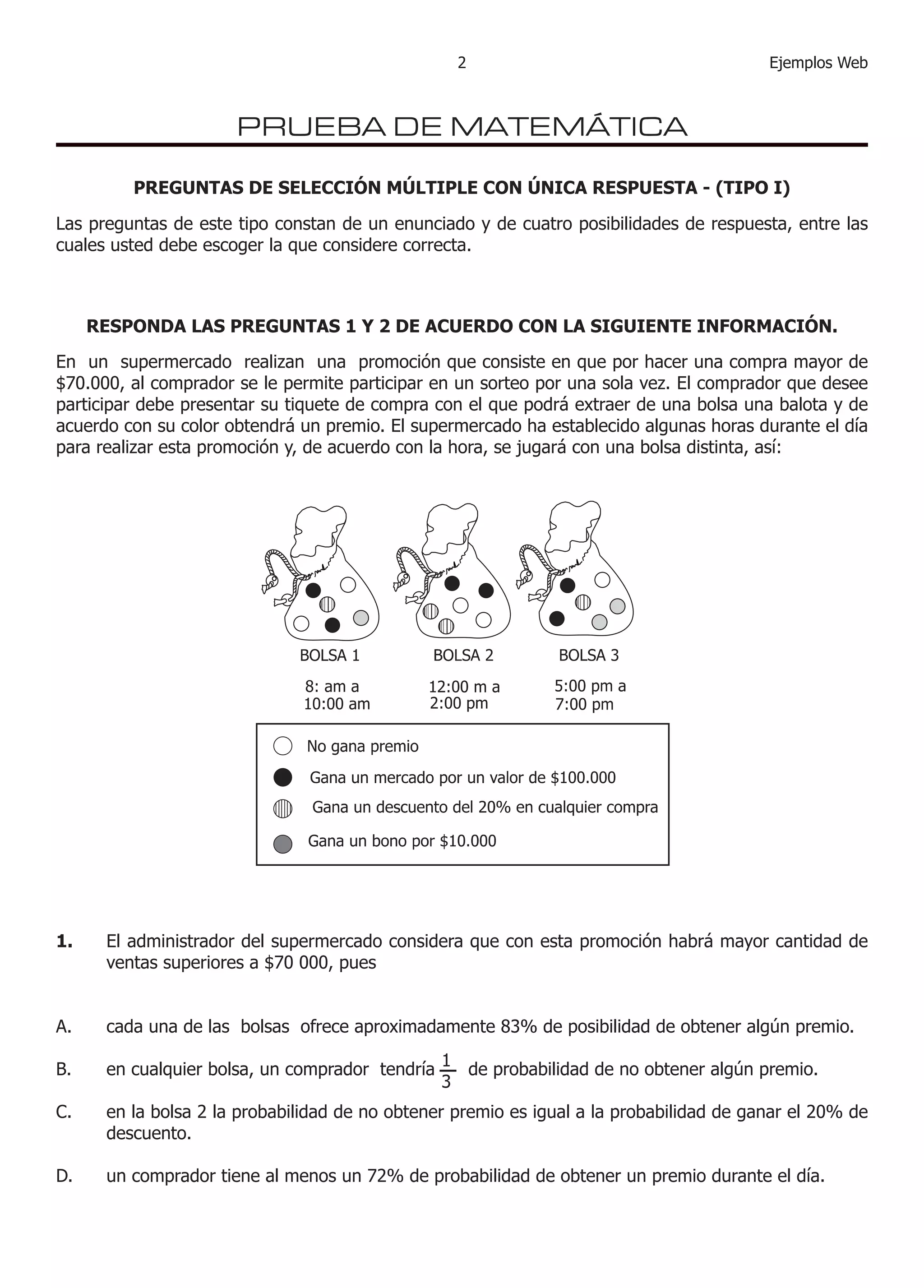 2 Ejemplos Web

PRUEBA DE MATEMÁTICA

PREGUNTAS DE SELECCIÓN MÚLTIPLE CON ÚNICA RESPUESTA - (TIPO I)

Las preguntas de este tipo constan de un enunciado y de cuatro posibilidades de respuesta, entre las cuales usted debe escoger la que considere correcta.

RESPONDA LAS PREGUNTAS 1 Y 2 DE ACUERDO CON LA SIGUIENTE INFORMACIÓN.

En un supermercado realizan una promoción que consiste en que por hacer una compra mayor de \$70.000, al comprador se le permite participar en un sorteo por una sola vez. El comprador que desee participar debe presentar su tiquete de compra con el que podrá extraer de una bolsa una balota y de acuerdo con su color obtendrá un premio. El supermercado ha establecido algunas horas durante el día para realizar esta promoción y, de acuerdo con la hora, se jugará con una bolsa distinta, así:

BOLSA 1
8: am a
10:00 am

BOLSA 2
12:00 m a
2:00 pm

BOLSA 3
5:00 pm a
7:00 pm

No gana premio
Gana un mercado por un valor de \$100.000
Gana un descuento del 20% en cualquier compra
Gana un bono por \$10.000

1. El administrador del supermercado considera que con esta promoción habrá mayor cantidad de ventas superiores a \$70 000, pues

A. cada una de las bolsas ofrece aproximadamente 83% de posibilidad de obtener algún premio.

B. en cualquier bolsa, un comprador tendría $\frac{1}{3}$ de probabilidad de no obtener algún premio.

C. en la bolsa 2 la probabilidad de no obtener premio es igual a la probabilidad de ganar el 20% de descuento.

D. un comprador tiene al menos un 72% de probabilidad de obtener un premio durante el día.