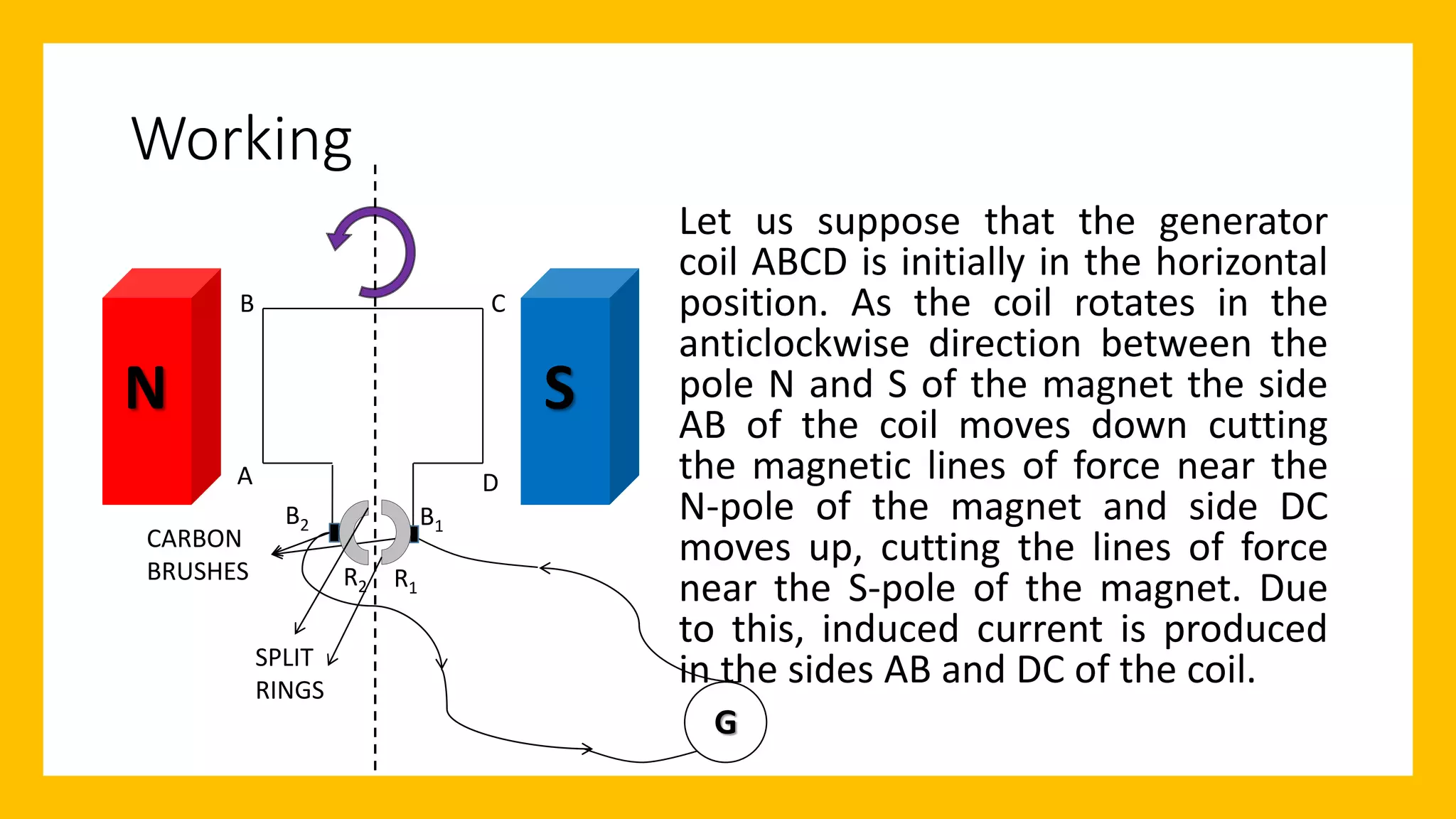 Working

N

B

C

S

A

D

$B_2$

$B_1$

CARBON BRUSHES

$R_2$

$R_1$

SPLIT RINGS

G

Let us suppose that the generator coil ABCD is initially in the horizontal position. As the coil rotates in the anticlockwise direction between the pole N and S of the magnet the side AB of the coil moves down cutting the magnetic lines of force near the N-pole of the magnet and side DC moves up, cutting the lines of force near the S-pole of the magnet. Due to this, induced current is produced in the sides AB and DC of the coil.