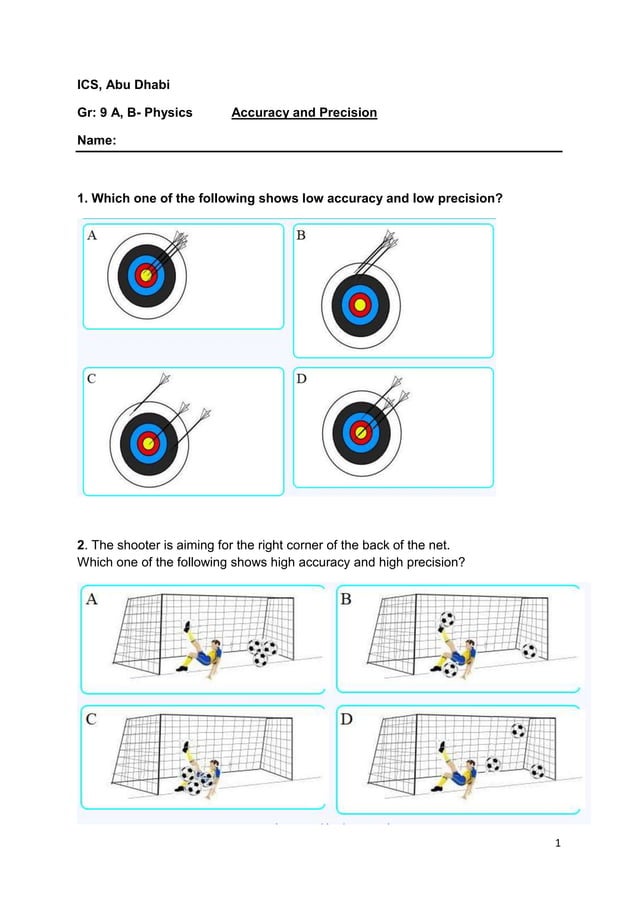 ICS, Abu Dhabi

Gr: 9 A, B- Physics Accuracy and Precision

Name:

1. Which one of the following shows low accuracy and low precision?

A

B

C

D

2. The shooter is aiming for the right corner of the back of the net. Which one of the following shows high accuracy and high precision?

A

B

C

D

1