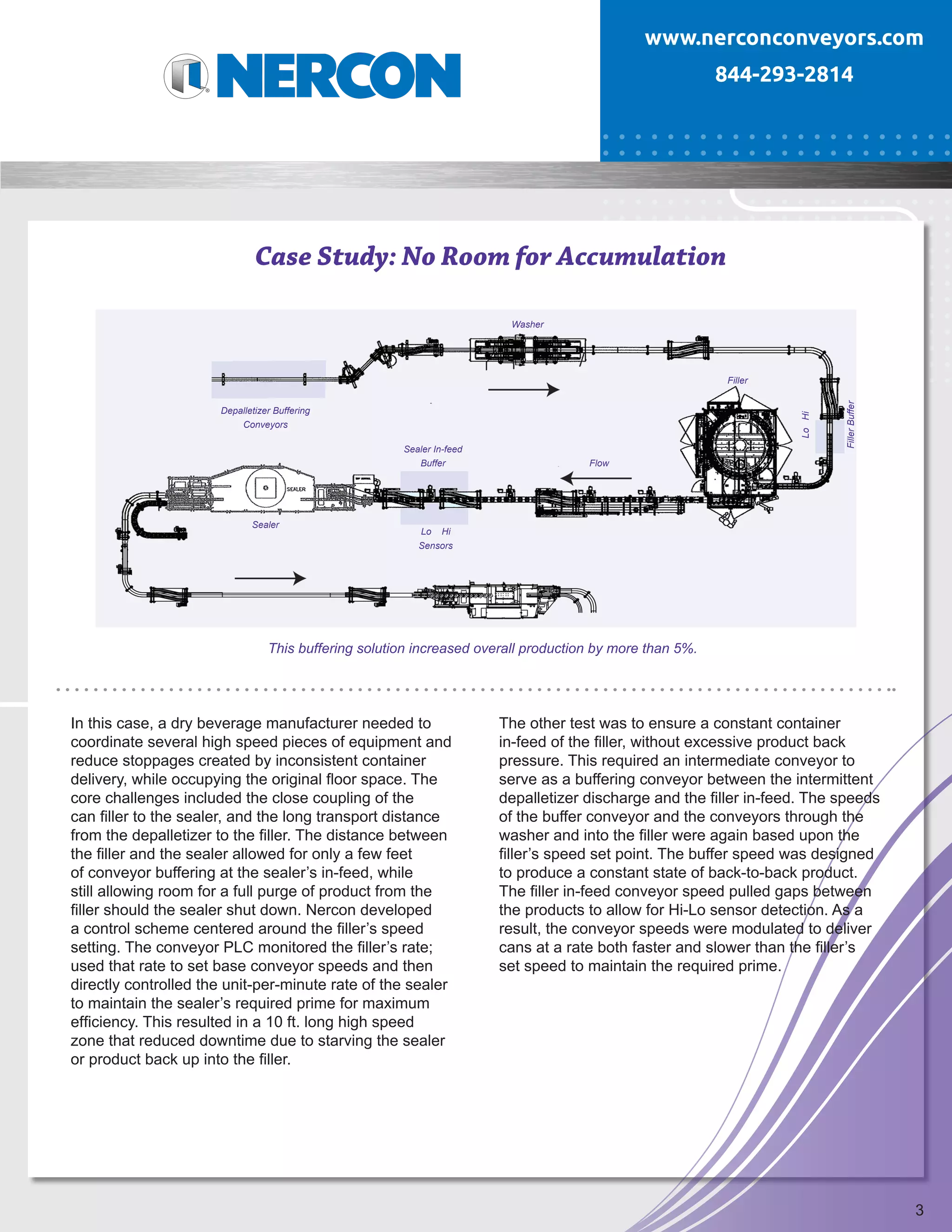 NERCON

www.nerconconveyors.com
844-293-2814

Case Study: No Room for Accumulation

Washer

Depalletizer Buffering Conveyors

Filler

Lo Hi

Filler Buffer

Sealer In-feed Buffer

Flow

SEALER

Sealer

Lo Hi
Sensors

This buffering solution increased overall production by more than 5%.

In this case, a dry beverage manufacturer needed to coordinate several high speed pieces of equipment and reduce stoppages created by inconsistent container delivery, while occupying the original floor space. The core challenges included the close coupling of the can filler to the sealer, and the long transport distance from the depalletizer to the filler. The distance between the filler and the sealer allowed for only a few feet of conveyor buffering at the sealer's in-feed, while still allowing room for a full purge of product from the filler should the sealer shut down. Nercon developed a control scheme centered around the filler's speed setting. The conveyor PLC monitored the filler's rate; used that rate to set base conveyor speeds and then directly controlled the unit-per-minute rate of the sealer to maintain the sealer's required prime for maximum efficiency. This resulted in a 10 ft. long high speed zone that reduced downtime due to starving the sealer or product back up into the filler.

The other test was to ensure a constant container in-feed of the filler, without excessive product back pressure. This required an intermediate conveyor to serve as a buffering conveyor between the intermittent depalletizer discharge and the filler in-feed. The speeds of the buffer conveyor and the conveyors through the washer and into the filler were again based upon the filler's speed set point. The buffer speed was designed to produce a constant state of back-to-back product. The filler in-feed conveyor speed pulled gaps between the products to allow for Hi-Lo sensor detection. As a result, the conveyor speeds were modulated to deliver cans at a rate both faster and slower than the filler's set speed to maintain the required prime.

3