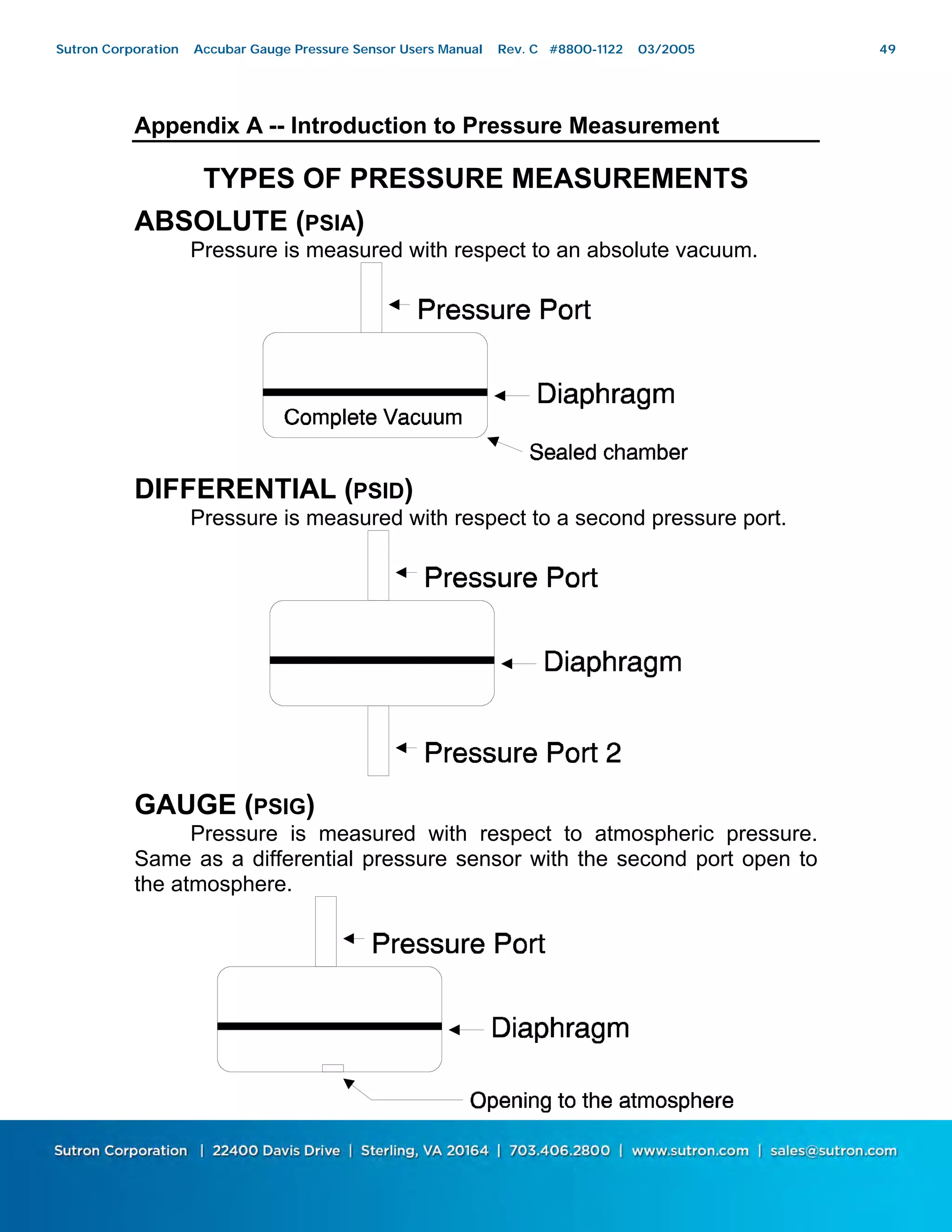 Sutron Corporation Accubar Gauge Pressure Sensor Users Manual Rev. C #8800-1122 03/2005 49

Appendix A -- Introduction to Pressure Measurement

TYPES OF PRESSURE MEASUREMENTS

ABSOLUTE (PSIA)

Pressure is measured with respect to an absolute vacuum.

Pressure Port

Diaphragm

Complete Vacuum

Sealed chamber

DIFFERENTIAL (PSID)

Pressure is measured with respect to a second pressure port.

Pressure Port

Diaphragm

Pressure Port 2

GAUGE (PSIG)

Pressure is measured with respect to atmospheric pressure. Same as a differential pressure sensor with the second port open to the atmosphere.

Pressure Port

Diaphragm

Opening to the atmosphere

Sutron Corporation | 22400 Davis Drive | Sterling, VA 20164 | 703.406.2800 | www.sutron.com | sales@sutron.com