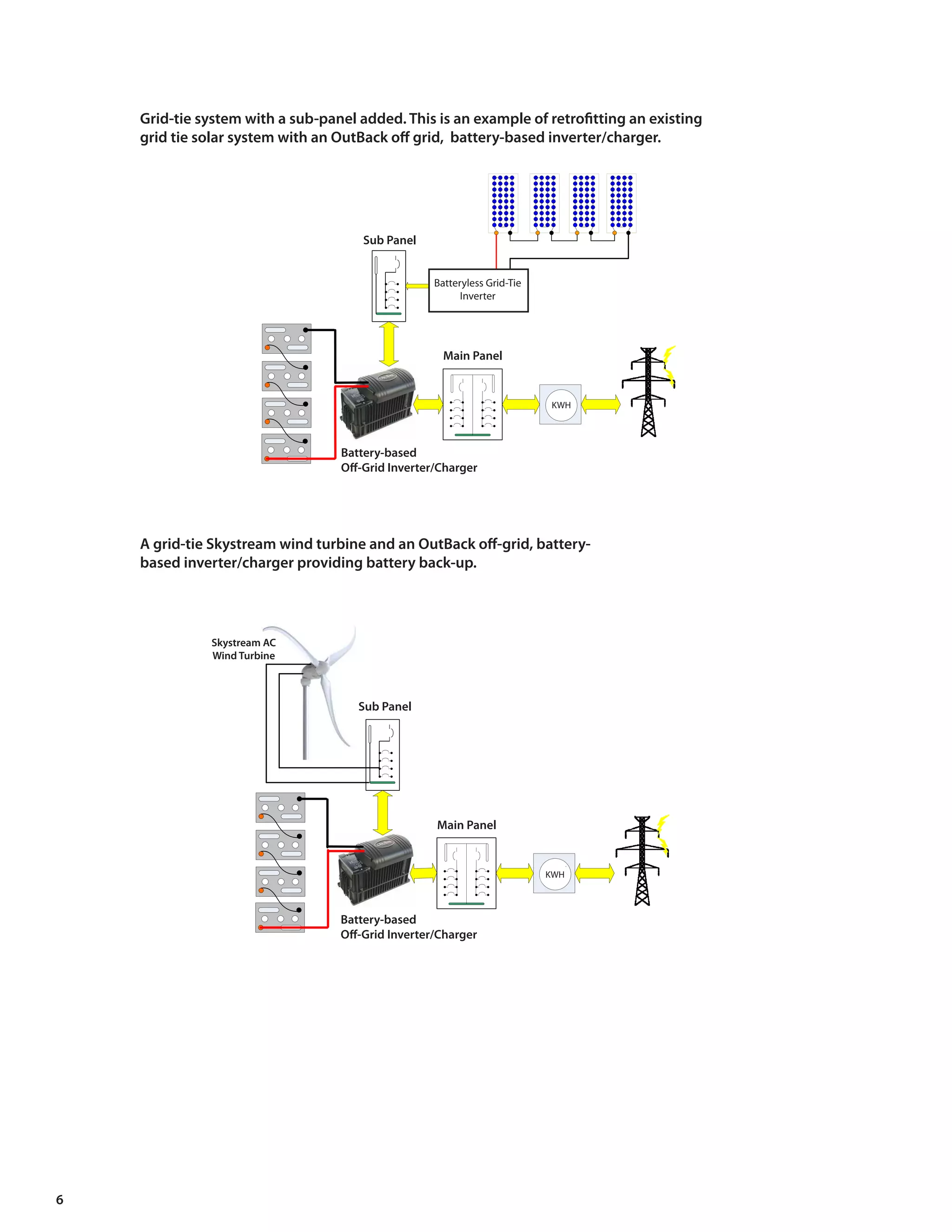 Grid-tie system with a sub-panel added. This is an example of retrofitting an existing grid tie solar system with an OutBack off grid,  battery-based inverter/charger.

Sub Panel

Batteryless Grid-Tie Inverter

Main Panel

KWH

Battery-based
Off-Grid Inverter/Charger

A grid-tie Skystream wind turbine and an OutBack off-grid, battery-based inverter/charger providing battery back-up.

Skystream AC
Wind Turbine

Sub Panel

Main Panel

KWH

Battery-based
Off-Grid Inverter/Charger

6