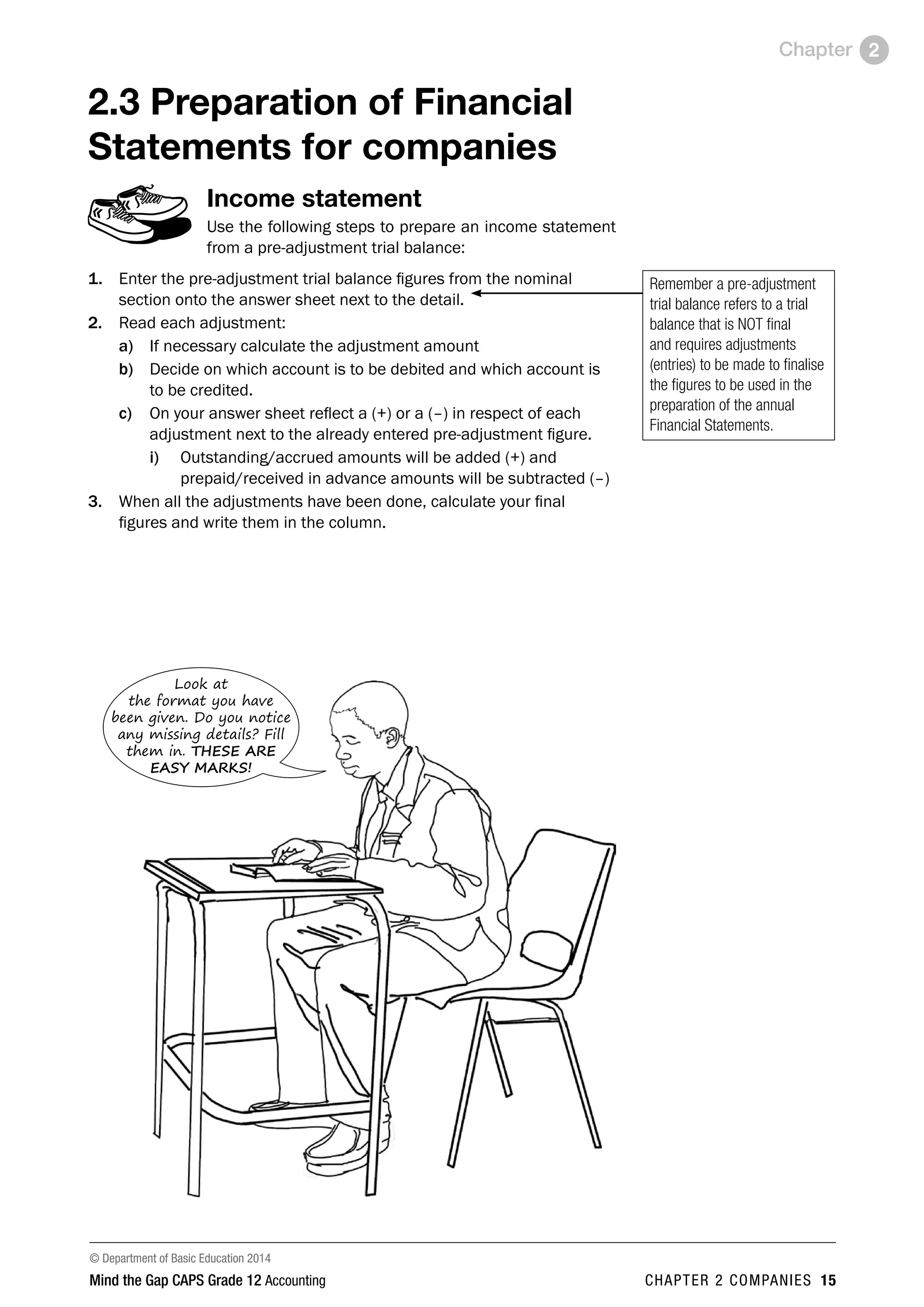 Chapter 2

2.3 Preparation of Financial Statements for companies

Income statement

Use the following steps to prepare an income statement from a pre-adjustment trial balance:

1. Enter the pre-adjustment trial balance figures from the nominal section onto the answer sheet next to the detail.
2. Read each adjustment:
a) If necessary calculate the adjustment amount
b) Decide on which account is to be debited and which account is to be credited.
c) On your answer sheet reflect a (+) or a (–) in respect of each adjustment next to the already entered pre-adjustment figure.
i) Outstanding/accrued amounts will be added (+) and prepaid/received in advance amounts will be subtracted (–)
3. When all the adjustments have been done, calculate your final figures and write them in the column.

Remember a pre-adjustment trial balance refers to a trial balance that is NOT final and requires adjustments (entries) to be made to finalise the figures to be used in the preparation of the annual Financial Statements.

Look at the format you have been given. Do you notice any missing details? Fill them in. THESE ARE EASY MARKS!

© Department of Basic Education 2014
Mind the Gap CAPS Grade 12 Accounting
CHAPTER 2 COMPANIES 15