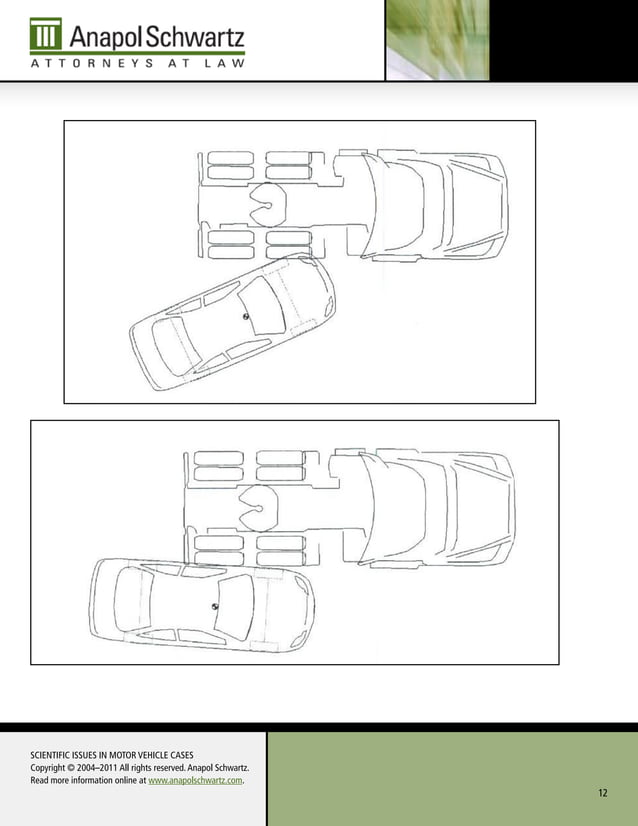 Anapol Schwartz
ATTORNEYS AT LAW

SCIENTIFIC ISSUES IN MOTOR VEHICLE CASES
Copyright © 2004–2011 All rights reserved. Anapol Schwartz.
Read more information online at www.anapolschwartz.com.

12