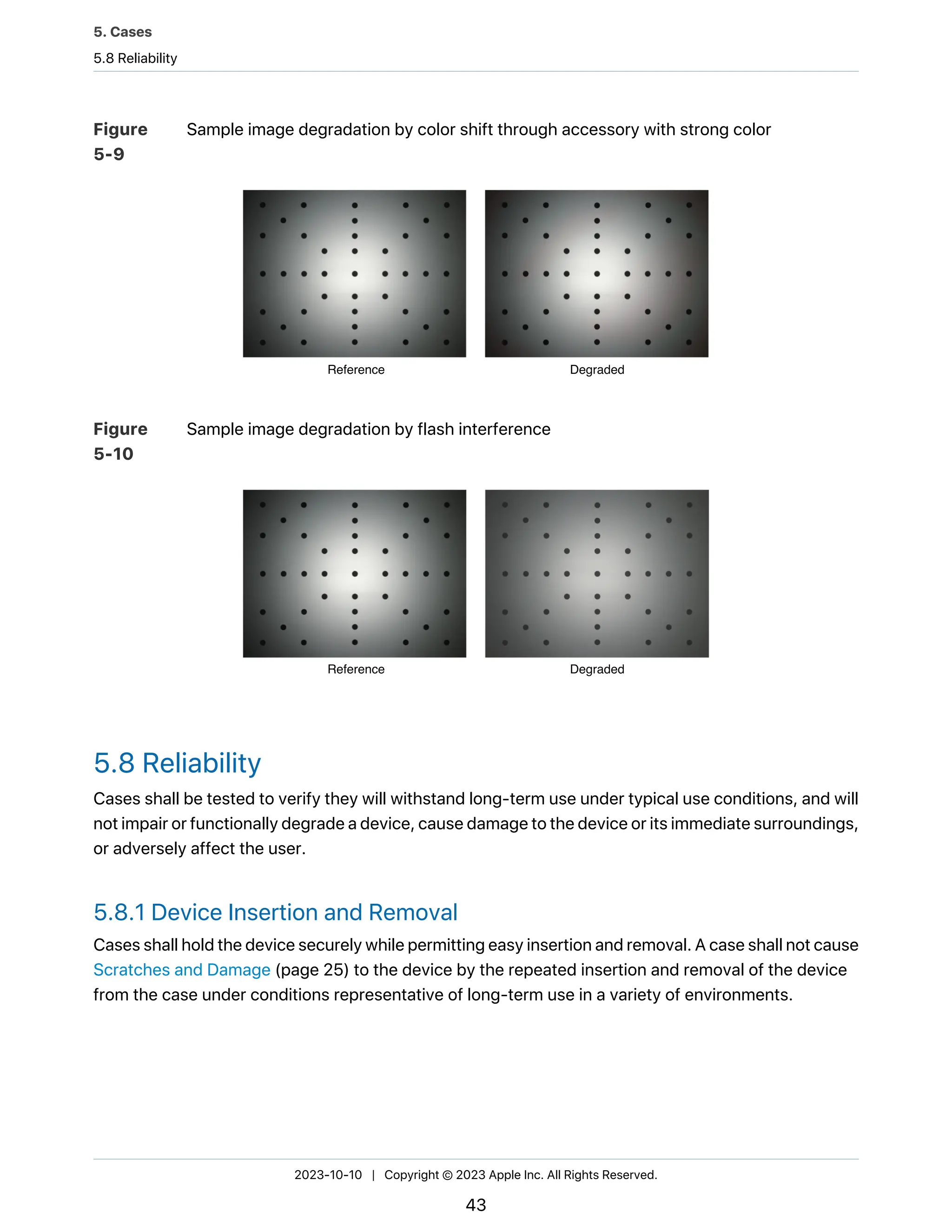 5. Cases
5.8 Reliability

Figure 5-9 Sample image degradation by color shift through accessory with strong color

Reference

Degraded

Figure 5-10 Sample image degradation by flash interference

Reference

Degraded

5.8 Reliability

Cases shall be tested to verify they will withstand long-term use under typical use conditions, and will not impair or functionally degrade a device, cause damage to the device or its immediate surroundings, or adversely affect the user.

5.8.1 Device Insertion and Removal

Cases shall hold the device securely while permitting easy insertion and removal. A case shall not cause Scratches and Damage (page 25) to the device by the repeated insertion and removal of the device from the case under conditions representative of long-term use in a variety of environments.

2023-10-10 | Copyright © 2023 Apple Inc. All Rights Reserved.

43