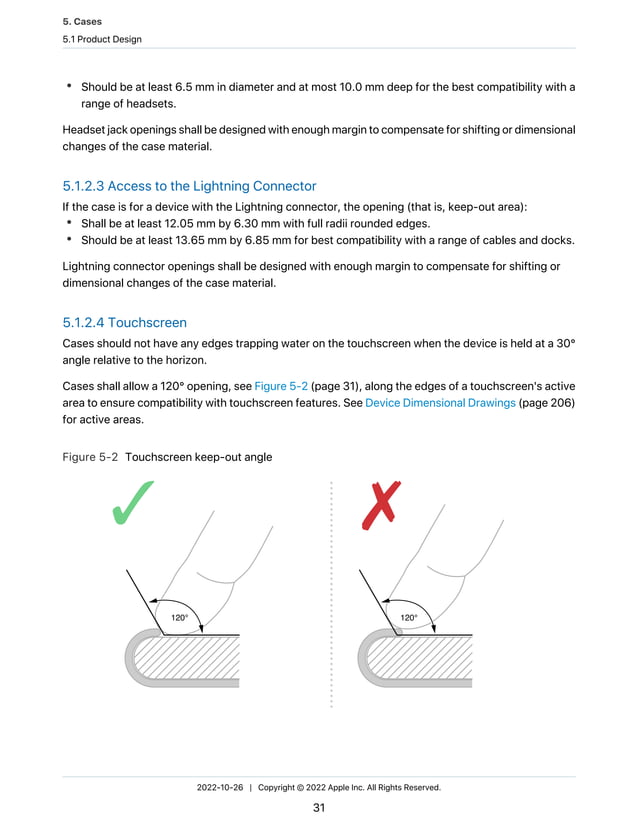 5. Cases
5.1 Product Design

• Should be at least 6.5 mm in diameter and at most 10.0 mm deep for the best compatibility with a range of headsets.

Headset jack openings shall be designed with enough margin to compensate for shifting or dimensional changes of the case material.

5.1.2.3 Access to the Lightning Connector
If the case is for a device with the Lightning connector, the opening (that is, keep-out area):
• Shall be at least 12.05 mm by 6.30 mm with full radii rounded edges.
• Should be at least 13.65 mm by 6.85 mm for best compatibility with a range of cables and docks.

Lightning connector openings shall be designed with enough margin to compensate for shifting or dimensional changes of the case material.

5.1.2.4 Touchscreen
Cases should not have any edges trapping water on the touchscreen when the device is held at a 30° angle relative to the horizon.

Cases shall allow a 120° opening, see Figure 5-2 (page 31), along the edges of a touchscreen's active area to ensure compatibility with touchscreen features. See Device Dimensional Drawings (page 206) for active areas.

Figure 5-2 Touchscreen keep-out angle

120°

120°

2022-10-26 | Copyright © 2022 Apple Inc. All Rights Reserved.
31