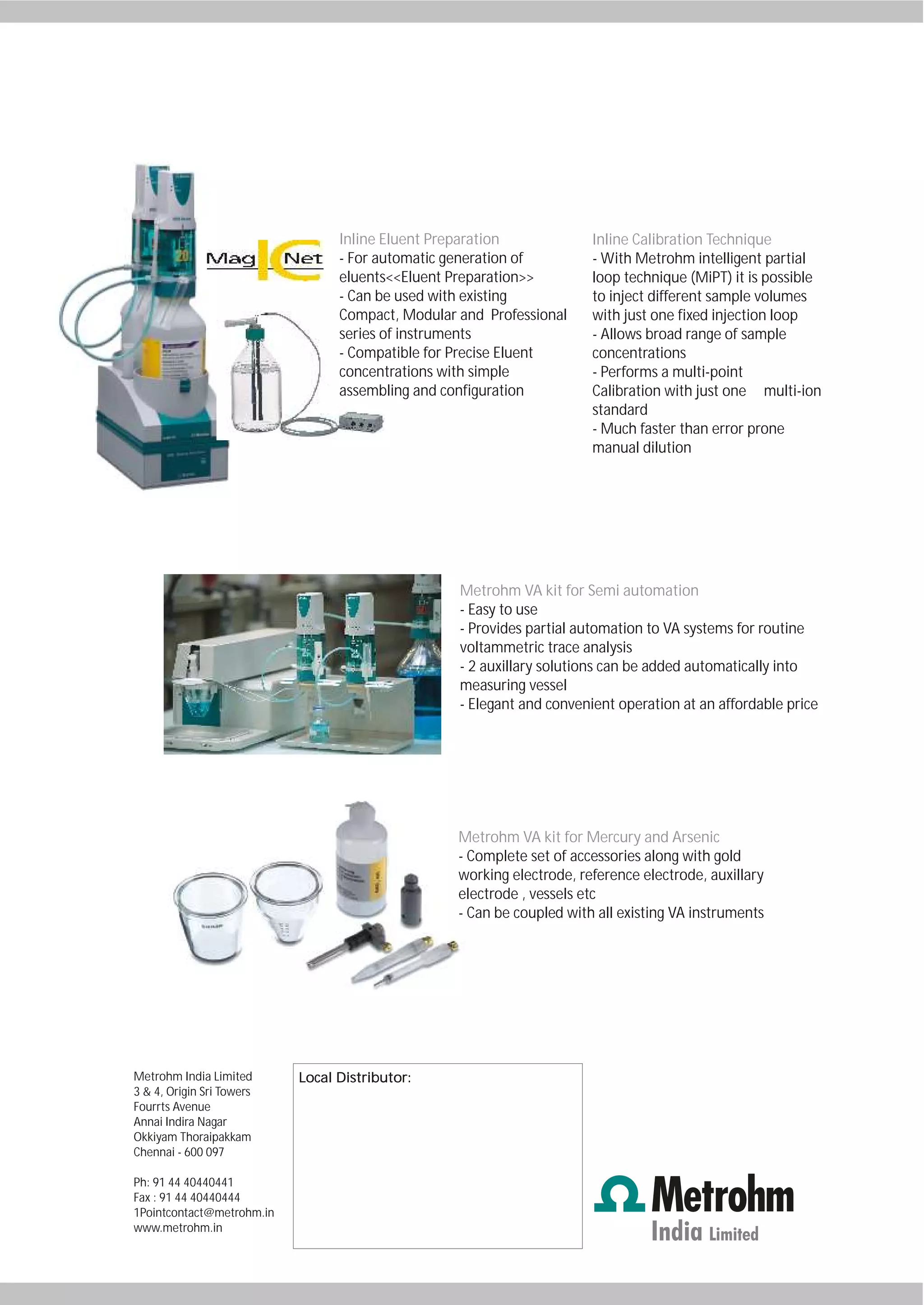 Mag IC Net

Inline Eluent Preparation
- For automatic generation of eluents<<Eluent Preparation>>
- Can be used with existing Compact, Modular and Professional series of instruments
- Compatible for Precise Eluent concentrations with simple assembling and configuration

Inline Calibration Technique
- With Metrohm intelligent partial loop technique (MiPT) it is possible to inject different sample volumes with just one fixed injection loop
- Allows broad range of sample concentrations
- Performs a multi-point Calibration with just one multi-ion standard
- Much faster than error prone manual dilution

Metrohm VA kit for Semi automation
- Easy to use
- Provides partial automation to VA systems for routine voltammetric trace analysis
- 2 auxillary solutions can be added automatically into measuring vessel
- Elegant and convenient operation at an affordable price

Metrohm VA kit for Mercury and Arsenic
- Complete set of accessories along with gold working electrode, reference electrode, auxillary electrode , vessels etc
- Can be coupled with all existing VA instruments

Metrohm India Limited
3 & 4, Origin Sri Towers
Fourrts Avenue
Annai Indira Nagar
Okkiyam Thoraipakkam
Chennai - 600 097

Ph: 91 44 40440441
Fax : 91 44 40440444
1Pointcontact@metrohm.in
www.metrohm.in

Local Distributor:

Metrohm
India Limited