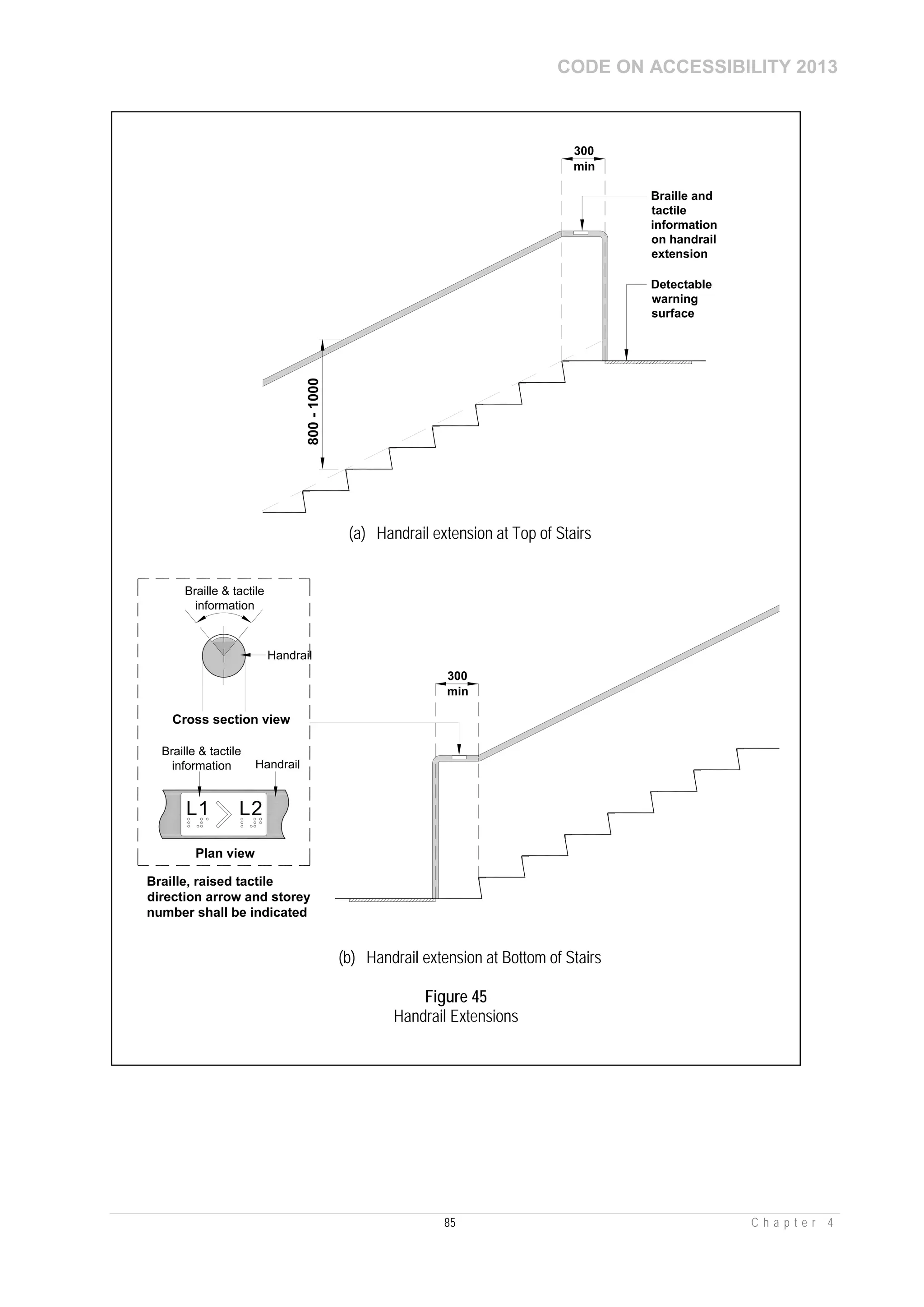 CODE ON ACCESSIBILITY 2013

300 min

Braille and tactile information on handrail extension

Detectable warning surface

800 - 1000

(a) Handrail extension at Top of Stairs

Braille & tactile information

Handrail

Cross section view

Braille & tactile information

Handrail

L1 L2

Plan view

Braille, raised tactile direction arrow and storey number shall be indicated

300 min

(b) Handrail extension at Bottom of Stairs

Figure 45
Handrail Extensions

85

Chapter 4