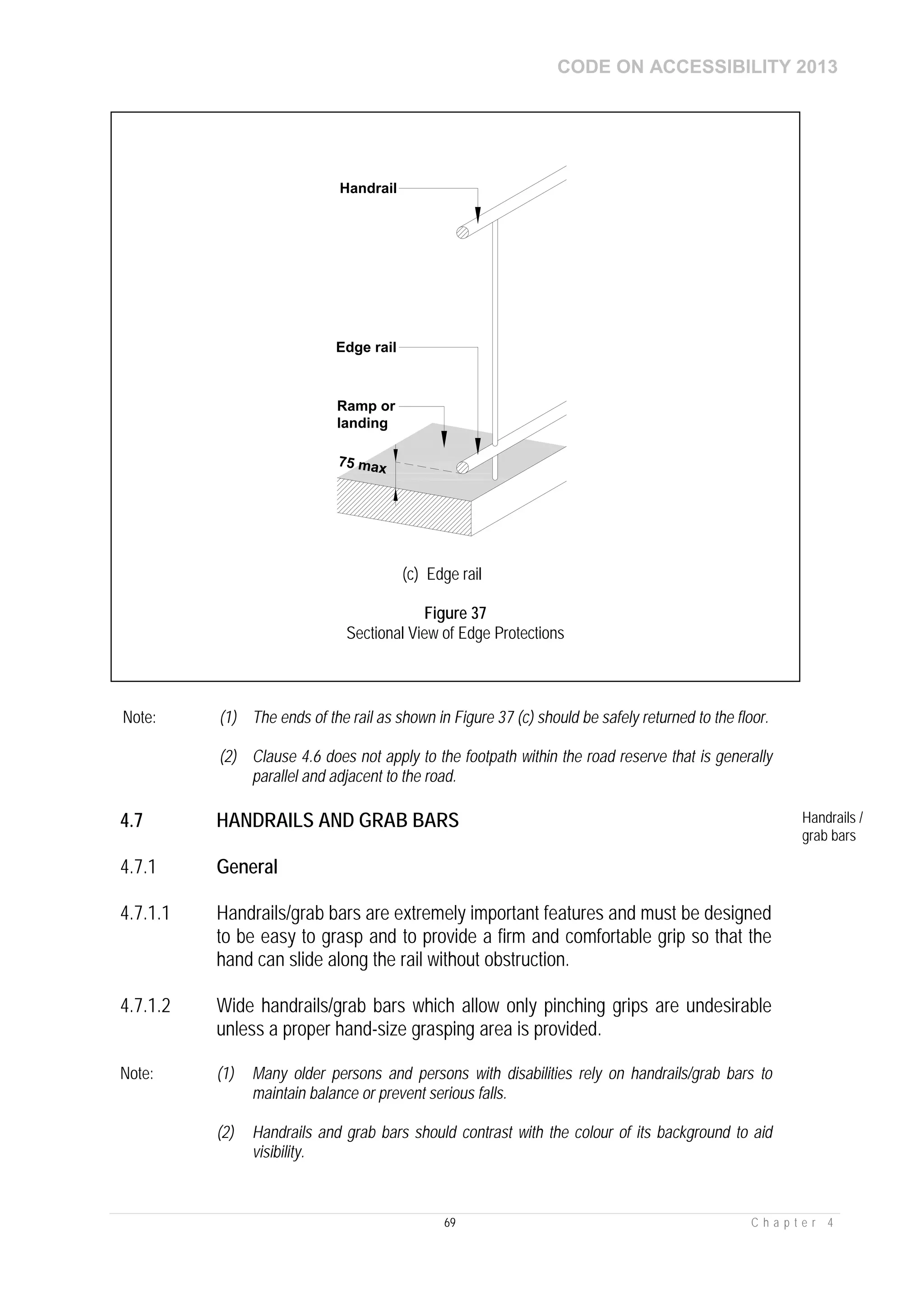 CODE ON ACCESSIBILITY 2013

Handrail

Edge rail

Ramp or landing

75 max

(c) Edge rail

Figure 37
Sectional View of Edge Protections

Note: (1) The ends of the rail as shown in Figure 37 (c) should be safely returned to the floor.

(2) Clause 4.6 does not apply to the footpath within the road reserve that is generally parallel and adjacent to the road.

4.7 HANDRAILS AND GRAB BARS

Handrails / grab bars

4.7.1 General

4.7.1.1 Handrails/grab bars are extremely important features and must be designed to be easy to grasp and to provide a firm and comfortable grip so that the hand can slide along the rail without obstruction.

4.7.1.2 Wide handrails/grab bars which allow only pinching grips are undesirable unless a proper hand-size grasping area is provided.

Note: (1) Many older persons and persons with disabilities rely on handrails/grab bars to maintain balance or prevent serious falls.

(2) Handrails and grab bars should contrast with the colour of its background to aid visibility.

69

Chapter 4