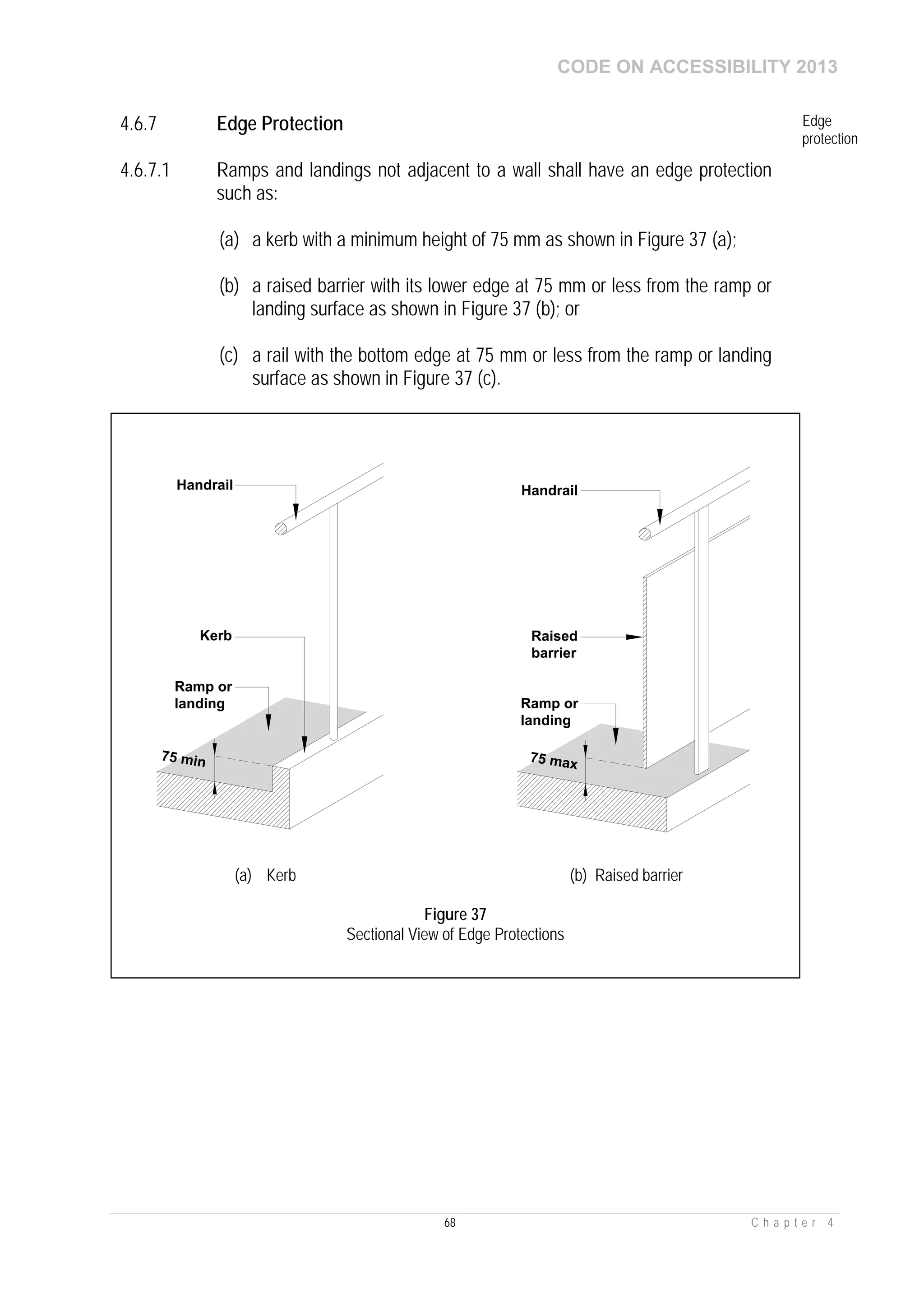 CODE ON ACCESSIBILITY 2013

4.6.7 Edge Protection

Edge protection

4.6.7.1 Ramps and landings not adjacent to a wall shall have an edge protection such as:

(a) a kerb with a minimum height of 75 mm as shown in Figure 37 (a);

(b) a raised barrier with its lower edge at 75 mm or less from the ramp or landing surface as shown in Figure 37 (b); or

(c) a rail with the bottom edge at 75 mm or less from the ramp or landing surface as shown in Figure 37 (c).

Handrail

Kerb

Ramp or landing

75 min

Handrail

Raised barrier

Ramp or landing

75 max

(a) Kerb

(b) Raised barrier

Figure 37
Sectional View of Edge Protections

68

Chapter 4