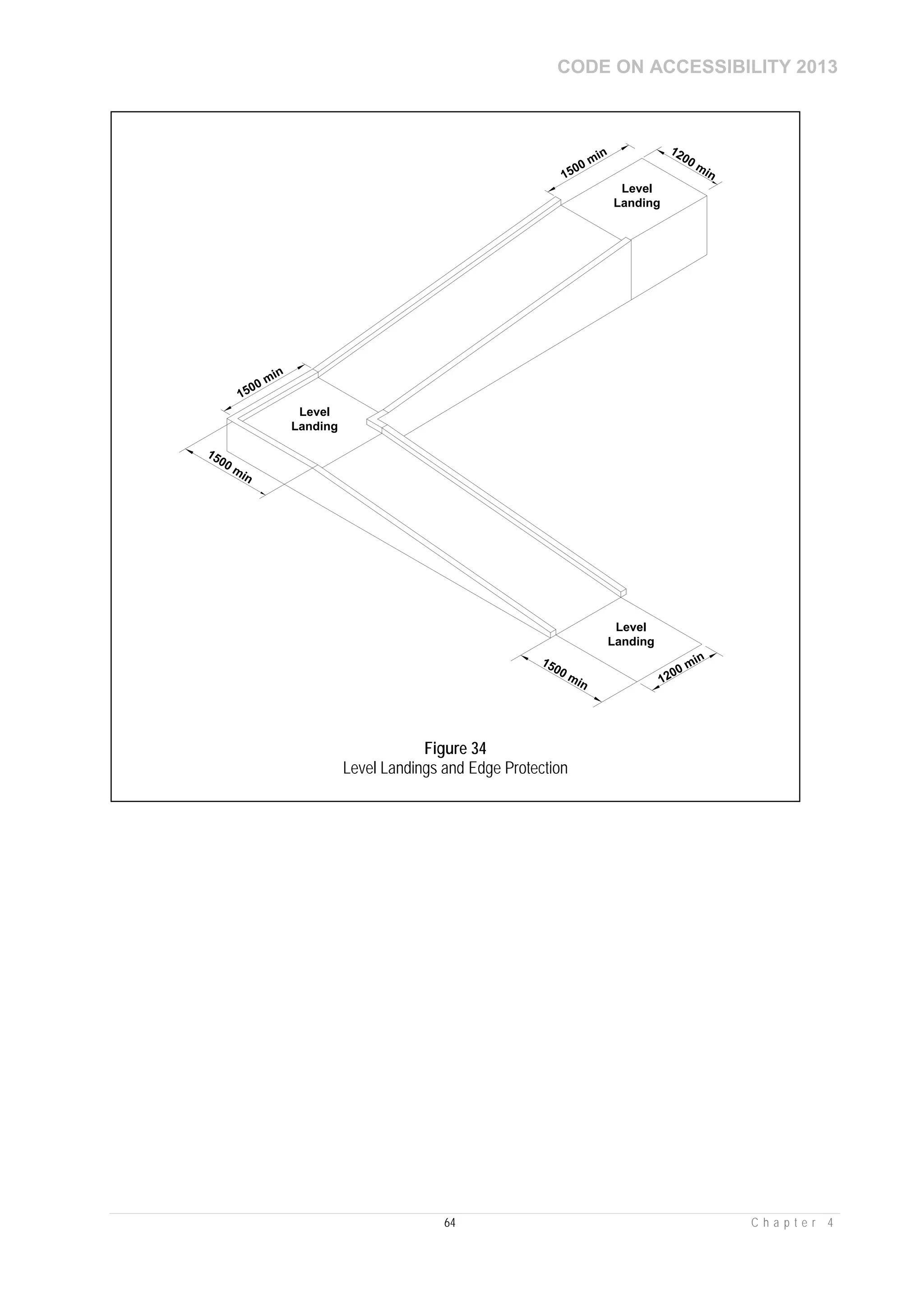 CODE ON ACCESSIBILITY 2013

1500 min

1200 min

Level Landing

1500 min

Level Landing

1500 min

Level Landing

1500 min

1200 min

Figure 34
Level Landings and Edge Protection

64

Chapter 4