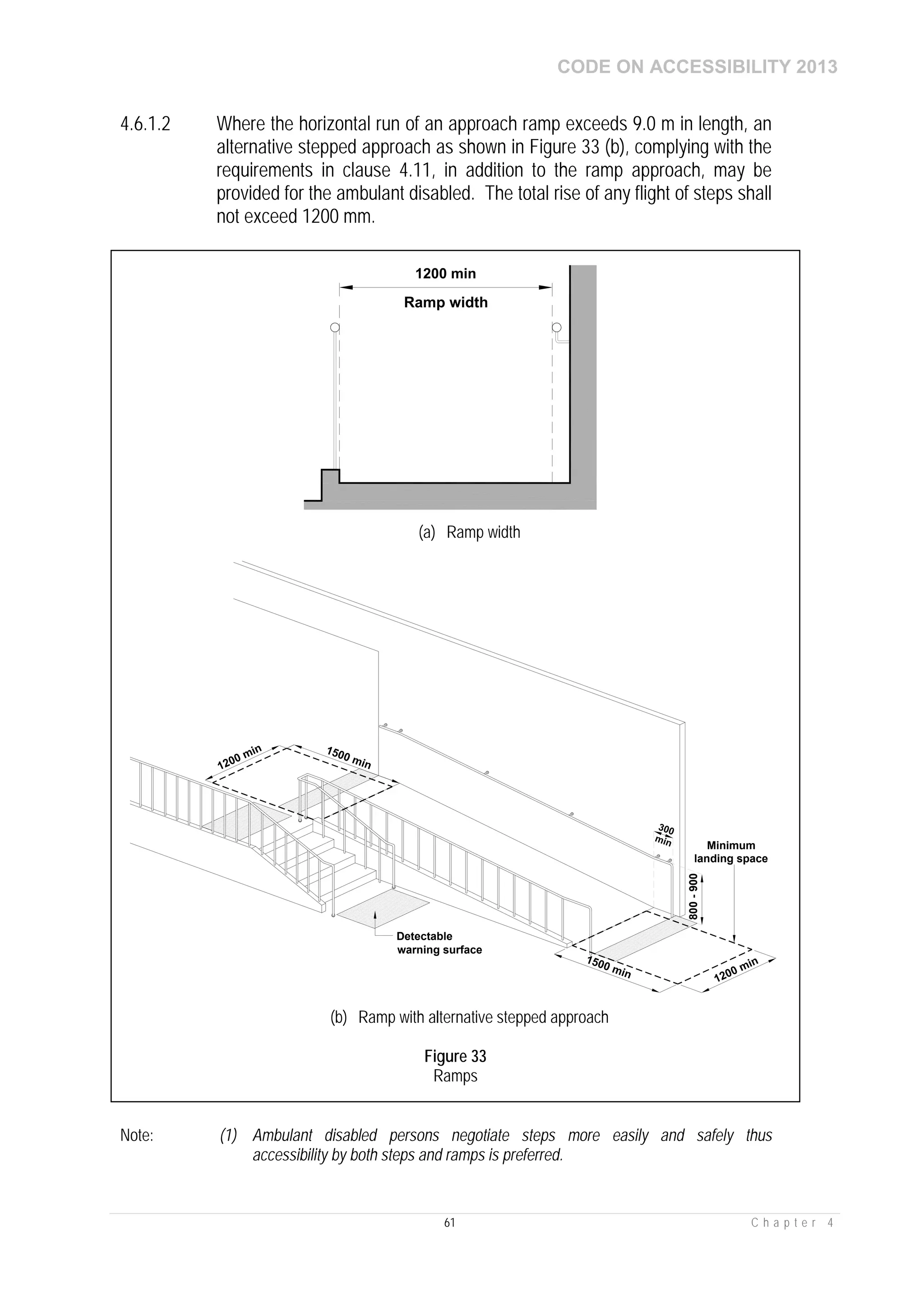 CODE ON ACCESSIBILITY 2013

4.6.1.2 Where the horizontal run of an approach ramp exceeds 9.0 m in length, an alternative stepped approach as shown in Figure 33 (b), complying with the requirements in clause 4.11, in addition to the ramp approach, may be provided for the ambulant disabled. The total rise of any flight of steps shall not exceed 1200 mm.

1200 min

Ramp width

(a) Ramp width

1200 min

1500 min

300 min

Minimum landing space

800 - 900

Detectable warning surface

1500 min

1200 min

(b) Ramp with alternative stepped approach

Figure 33
Ramps

Note: (1) Ambulant disabled persons negotiate steps more easily and safely thus accessibility by both steps and ramps is preferred.

61

Chapter 4