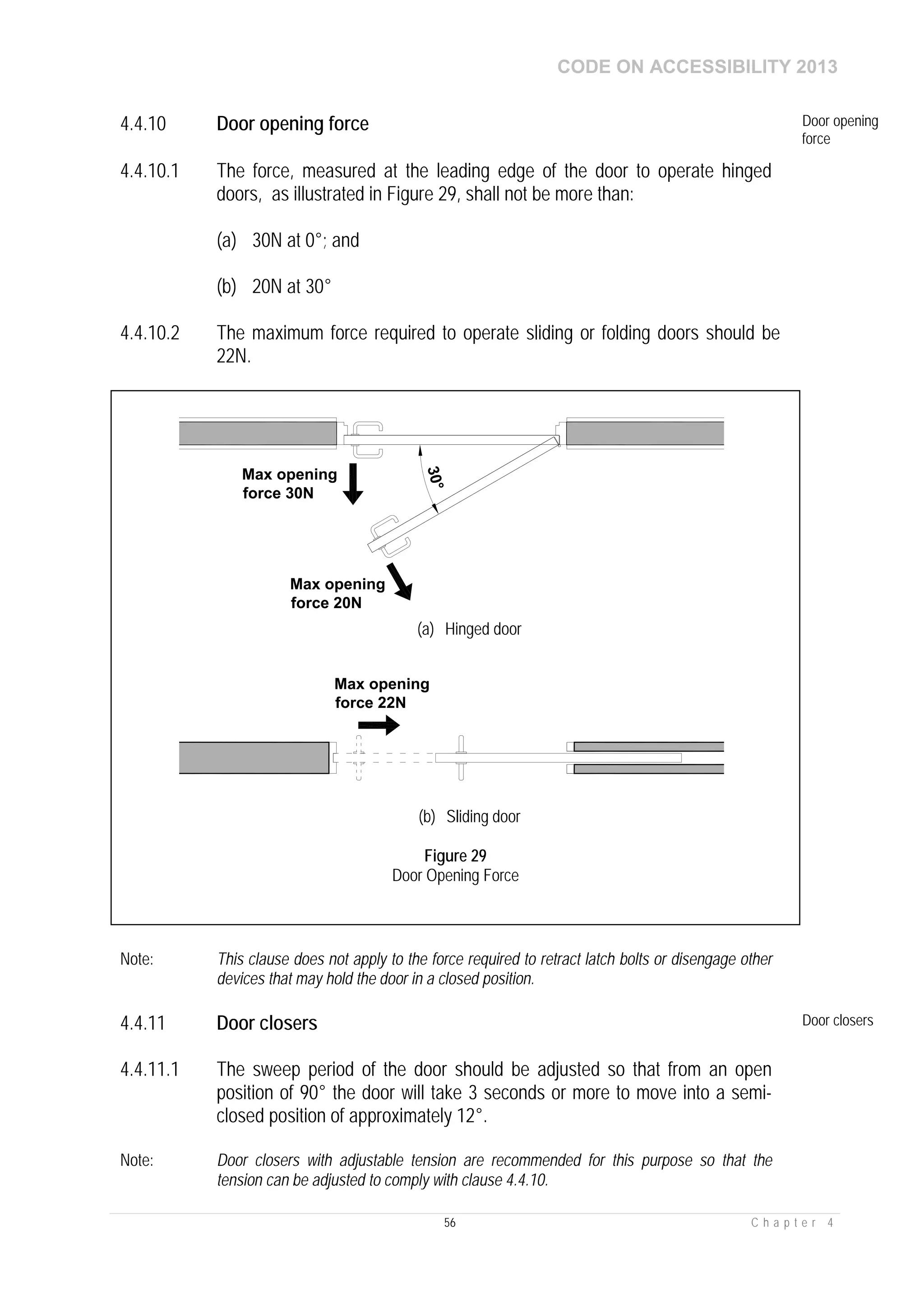 CODE ON ACCESSIBILITY 2013

4.4.10 Door opening force

Door opening force

4.4.10.1 The force, measured at the leading edge of the door to operate hinged doors, as illustrated in Figure 29, shall not be more than:

(a) 30N at 0°; and

(b) 20N at 30°

4.4.10.2 The maximum force required to operate sliding or folding doors should be 22N.

Max opening force 30N

30°

Max opening force 20N

(a) Hinged door

Max opening force 22N

(b) Sliding door

Figure 29
Door Opening Force

Note: This clause does not apply to the force required to retract latch bolts or disengage other devices that may hold the door in a closed position.

4.4.11 Door closers

Door closers

4.4.11.1 The sweep period of the door should be adjusted so that from an open position of 90° the door will take 3 seconds or more to move into a semi-closed position of approximately 12°.

Note: Door closers with adjustable tension are recommended for this purpose so that the tension can be adjusted to comply with clause 4.4.10.

56

Chapter 4