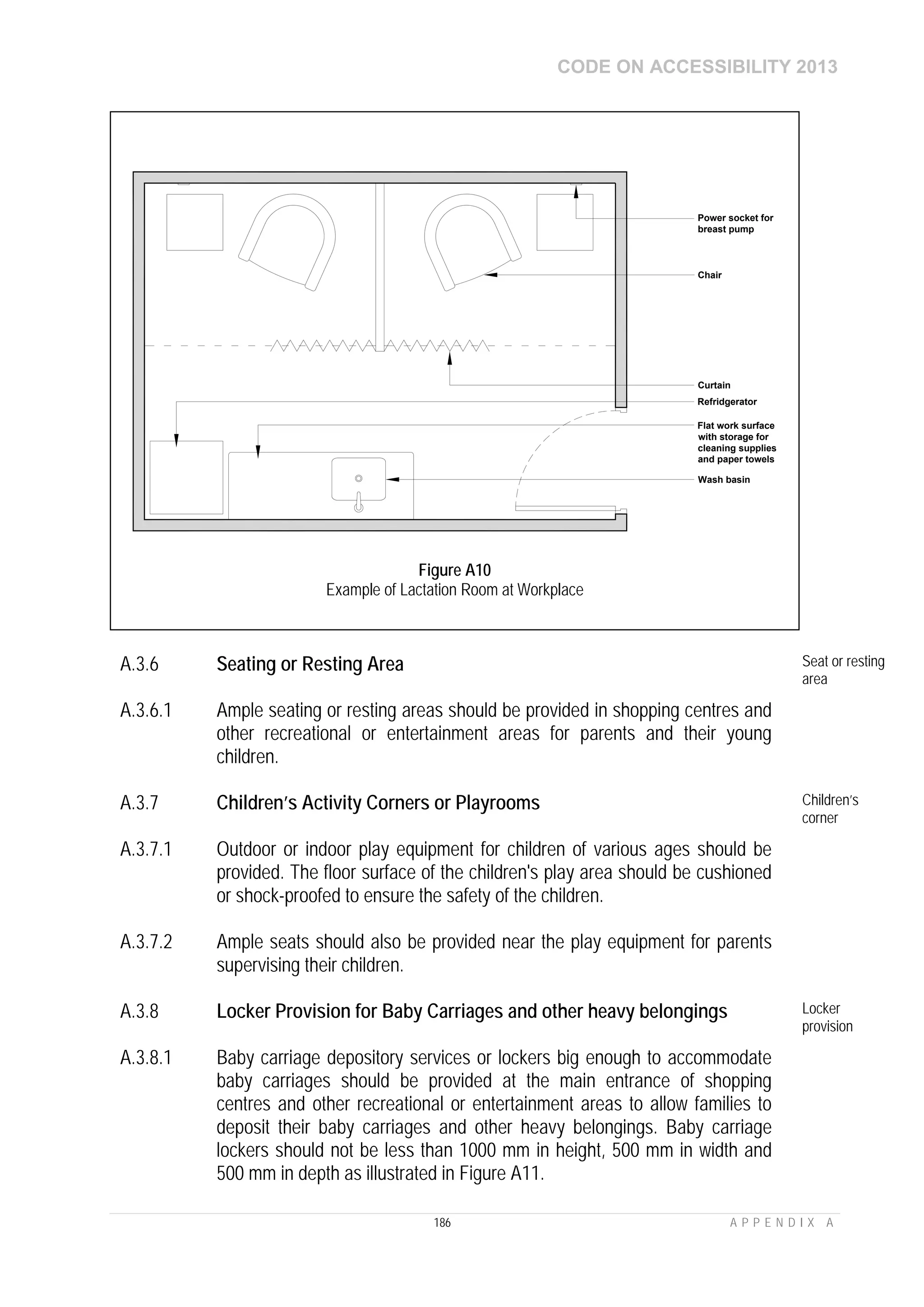 CODE ON ACCESSIBILITY 2013

Power socket for breast pump

Chair

Curtain

Refridgerator

Flat work surface with storage for cleaning supplies and paper towels

Wash basin

Figure A10
Example of Lactation Room at Workplace

A.3.6 Seating or Resting Area

Seat or resting area

A.3.6.1 Ample seating or resting areas should be provided in shopping centres and other recreational or entertainment areas for parents and their young children.

A.3.7 Children's Activity Corners or Playrooms

Children's corner

A.3.7.1 Outdoor or indoor play equipment for children of various ages should be provided. The floor surface of the children's play area should be cushioned or shock-proofed to ensure the safety of the children.

A.3.7.2 Ample seats should also be provided near the play equipment for parents supervising their children.

A.3.8 Locker Provision for Baby Carriages and other heavy belongings

Locker provision

A.3.8.1 Baby carriage depository services or lockers big enough to accommodate baby carriages should be provided at the main entrance of shopping centres and other recreational or entertainment areas to allow families to deposit their baby carriages and other heavy belongings. Baby carriage lockers should not be less than 1000 mm in height, 500 mm in width and 500 mm in depth as illustrated in Figure A11.

186

APPENDIX A