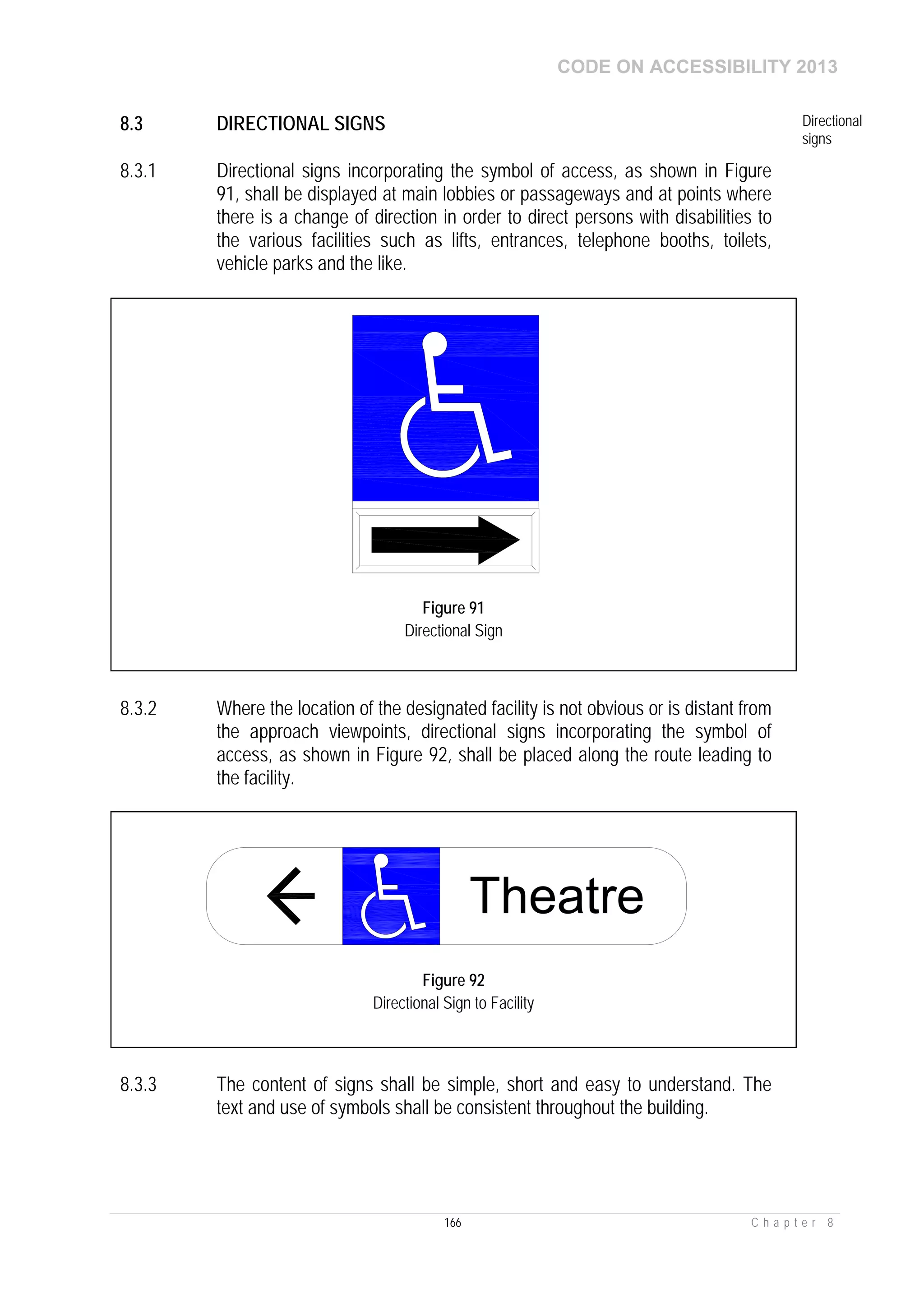 CODE ON ACCESSIBILITY 2013

8.3 DIRECTIONAL SIGNS

Directional signs

8.3.1 Directional signs incorporating the symbol of access, as shown in Figure 91, shall be displayed at main lobbies or passageways and at points where there is a change of direction in order to direct persons with disabilities to the various facilities such as lifts, entrances, telephone booths, toilets, vehicle parks and the like.

Figure 91
Directional Sign

8.3.2 Where the location of the designated facility is not obvious or is distant from the approach viewpoints, directional signs incorporating the symbol of access, as shown in Figure 92, shall be placed along the route leading to the facility.

Theatre

Figure 92
Directional Sign to Facility

8.3.3 The content of signs shall be simple, short and easy to understand. The text and use of symbols shall be consistent throughout the building.

166

Chapter 8