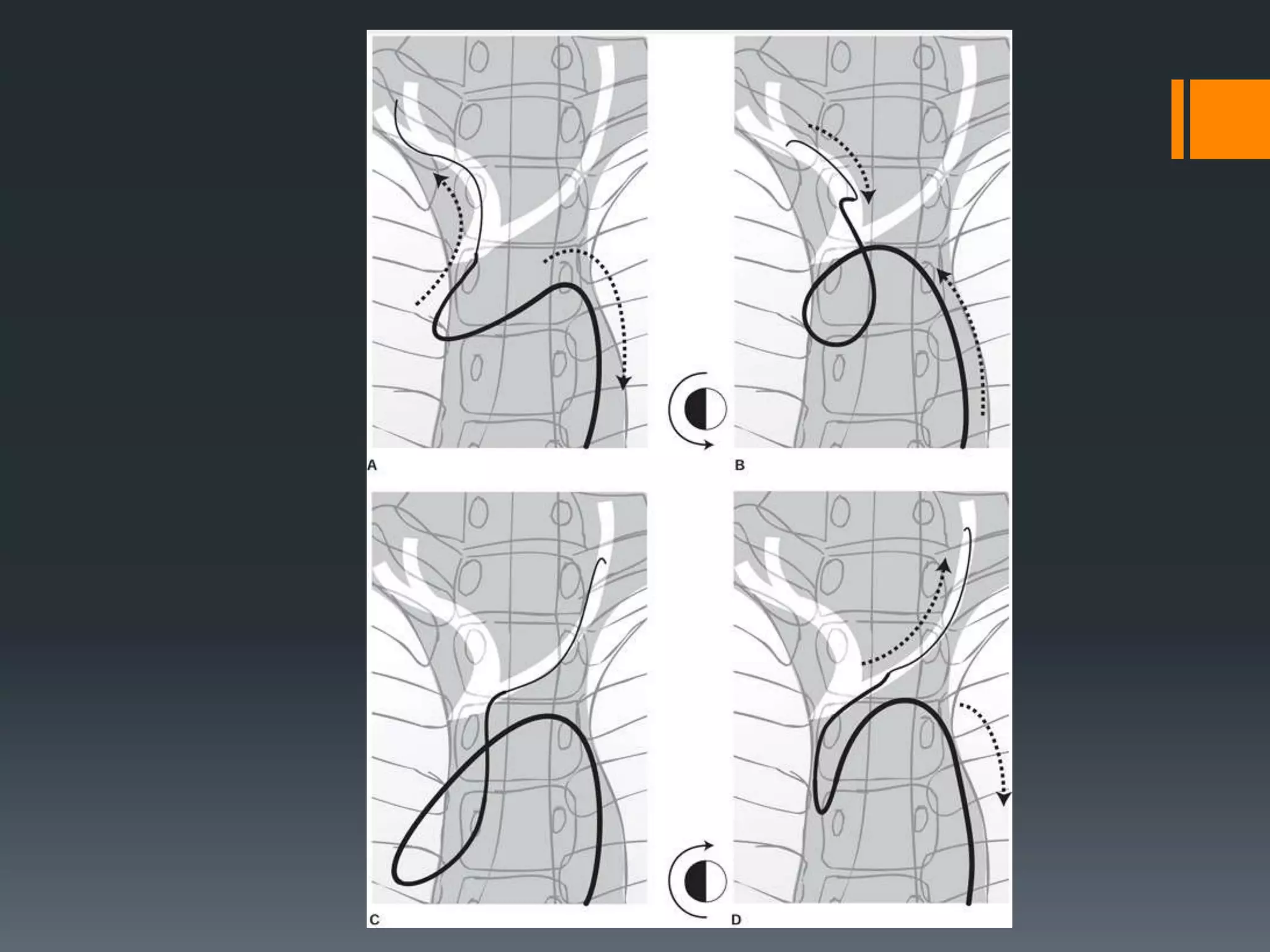 A

B

C

D