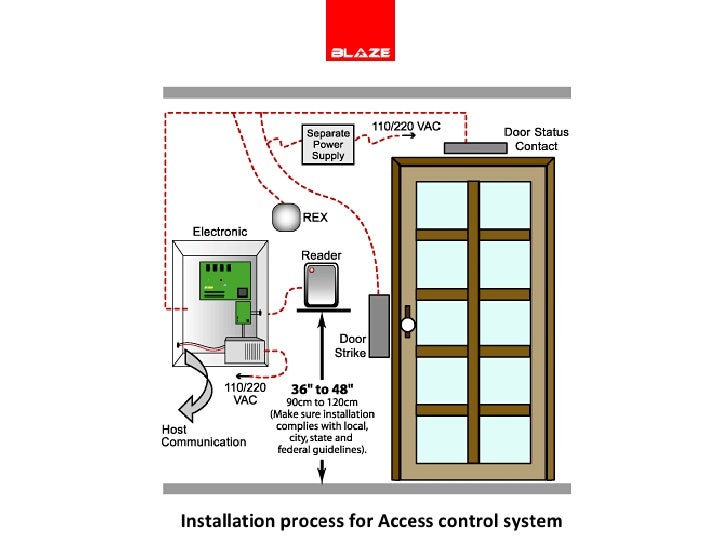 BLAZE

Separate Power Supply

110/220 VAC

Door Status Contact

REX

Electronic

Reader

Door Strike

110/220 VAC

Host Communication

36" to 48"
90cm to 120cm
(Make sure installation complies with local, city, state and federal guidelines).

Installation process for Access control system