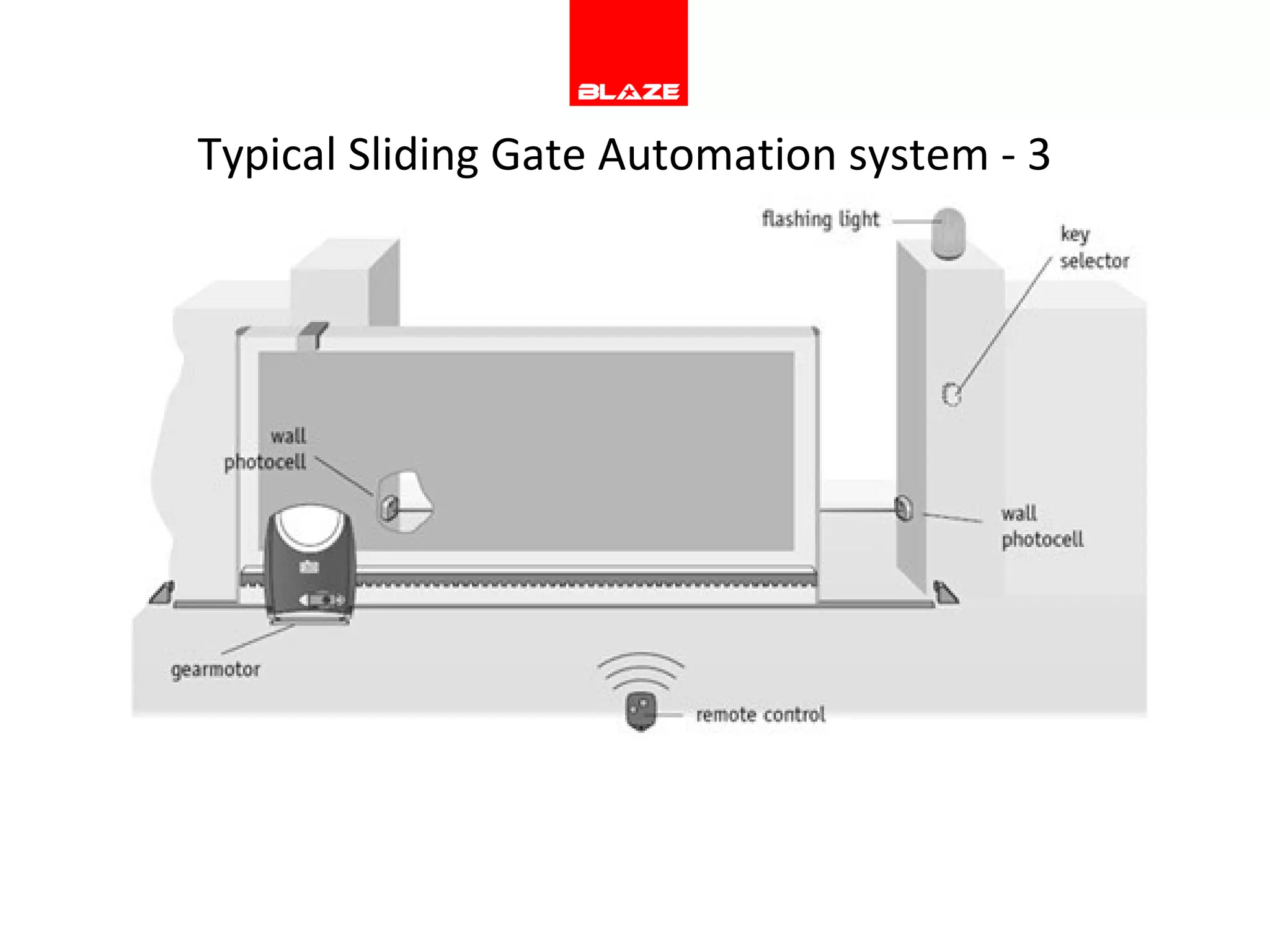 BLAZE

Typical Sliding Gate Automation system - 3

flashing light

key selector

wall photocell

wall photocell

gearmotor

remote control