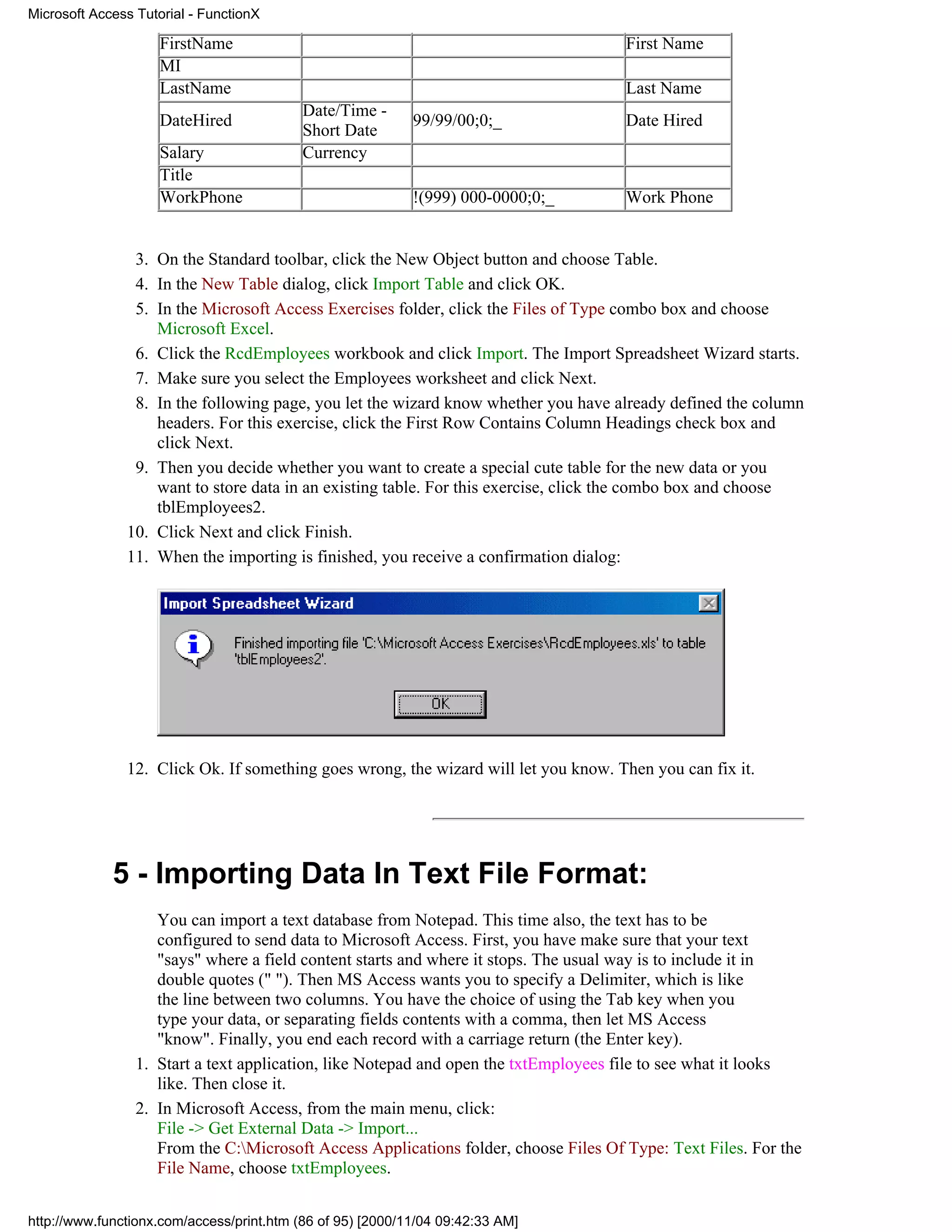 Microsoft Access Tutorial - FunctionX

| FirstName | | | First Name |
|---|---|---|---|
| MI | | | |
| LastName | | | Last Name |
| DateHired | Date/Time - Short Date | 99/99/00;0;_ | Date Hired |
| Salary | Currency | | |
| Title | | | |
| WorkPhone | | !(999) 000-0000;0;_ | Work Phone |

3. On the Standard toolbar, click the New Object button and choose Table.
4. In the New Table dialog, click Import Table and click OK.
5. In the Microsoft Access Exercises folder, click the Files of Type combo box and choose Microsoft Excel.
6. Click the RcdEmployees workbook and click Import. The Import Spreadsheet Wizard starts.
7. Make sure you select the Employees worksheet and click Next.
8. In the following page, you let the wizard know whether you have already defined the column headers. For this exercise, click the First Row Contains Column Headings check box and click Next.
9. Then you decide whether you want to create a special cute table for the new data or you want to store data in an existing table. For this exercise, click the combo box and choose tblEmployees2.
10. Click Next and click Finish.
11. When the importing is finished, you receive a confirmation dialog:

Import Spreadsheet Wizard

Finished importing file 'C:\Microsoft Access Exercises\RcdEmployees.xls' to table 'tblEmployees2'.

OK

12. Click Ok. If something goes wrong, the wizard will let you know. Then you can fix it.

5 - Importing Data In Text File Format:

You can import a text database from Notepad. This time also, the text has to be configured to send data to Microsoft Access. First, you have make sure that your text "says" where a field content starts and where it stops. The usual way is to include it in double quotes (" "). Then MS Access wants you to specify a Delimiter, which is like the line between two columns. You have the choice of using the Tab key when you type your data, or separating fields contents with a comma, then let MS Access "know". Finally, you end each record with a carriage return (the Enter key).

1. Start a text application, like Notepad and open the txtEmployees file to see what it looks like. Then close it.
2. In Microsoft Access, from the main menu, click:
File -> Get External Data -> Import...
From the C:\Microsoft Access Applications folder, choose Files Of Type: Text Files. For the File Name, choose txtEmployees.

http://www.functionx.com/access/print.htm (86 of 95) [2000/11/04 09:42:33 AM]