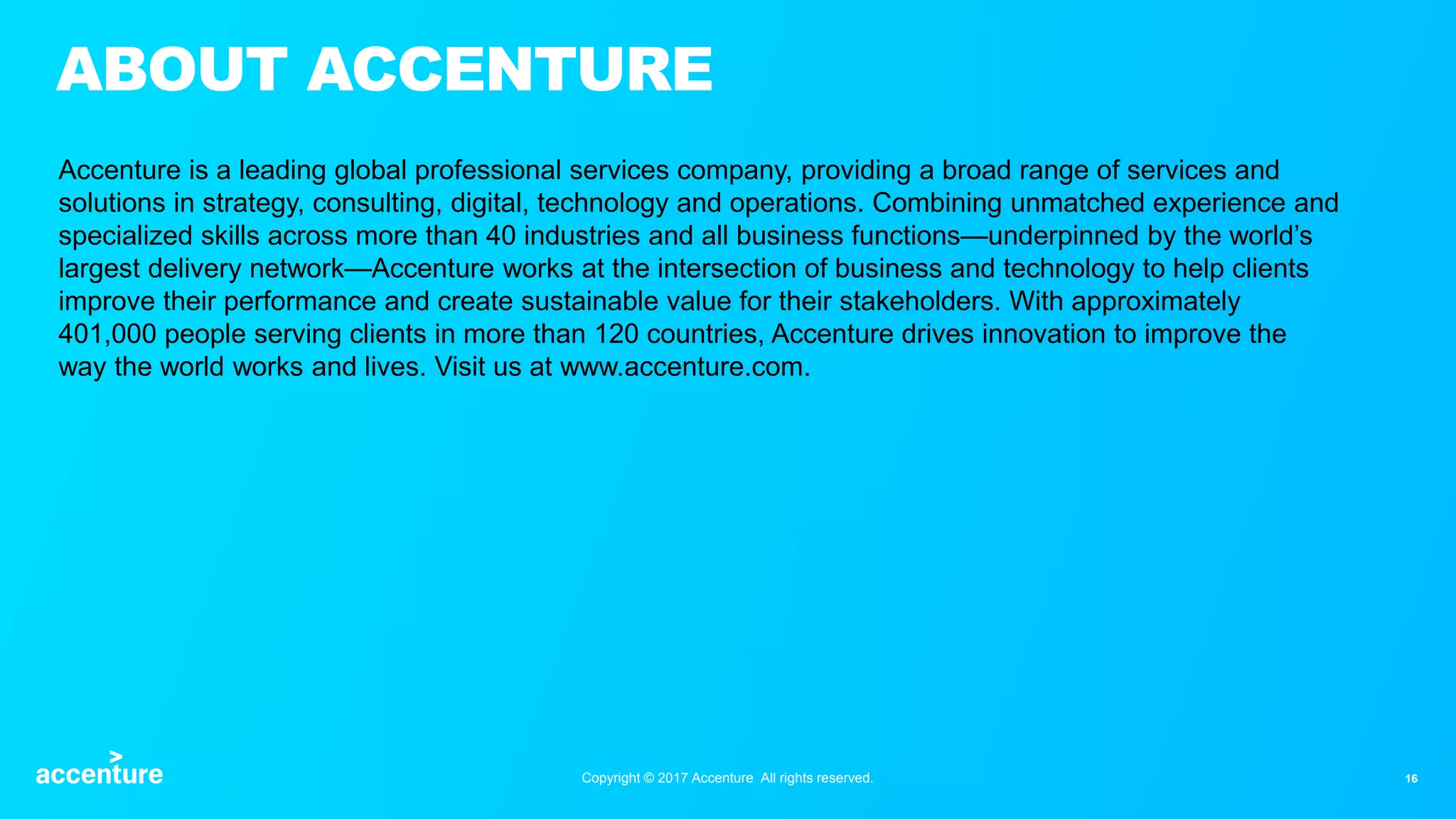 ABOUT ACCENTURE

Accenture is a leading global professional services company, providing a broad range of services and solutions in strategy, consulting, digital, technology and operations. Combining unmatched experience and specialized skills across more than 40 industries and all business functions—underpinned by the world’s largest delivery network—Accenture works at the intersection of business and technology to help clients improve their performance and create sustainable value for their stakeholders. With approximately 401,000 people serving clients in more than 120 countries, Accenture drives innovation to improve the way the world works and lives. Visit us at www.accenture.com.

accenture

Copyright © 2017 Accenture All rights reserved.

16