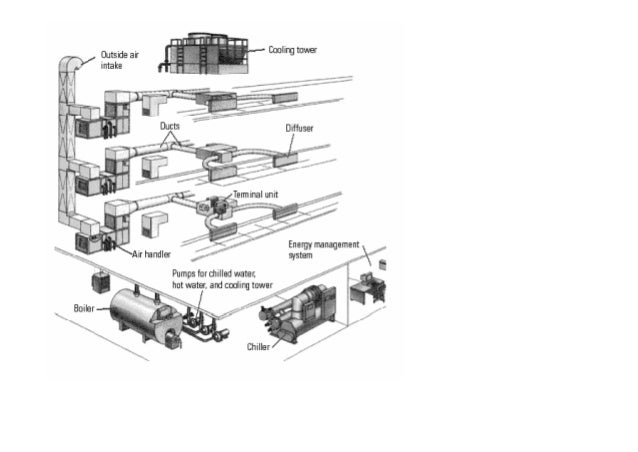 Outside air intake

Cooling tower

Ducts

Diffuser

Terminal unit

Air handler

Energy management system

Pumps for chilled water, hot water, and cooling tower

Boiler

Chiller