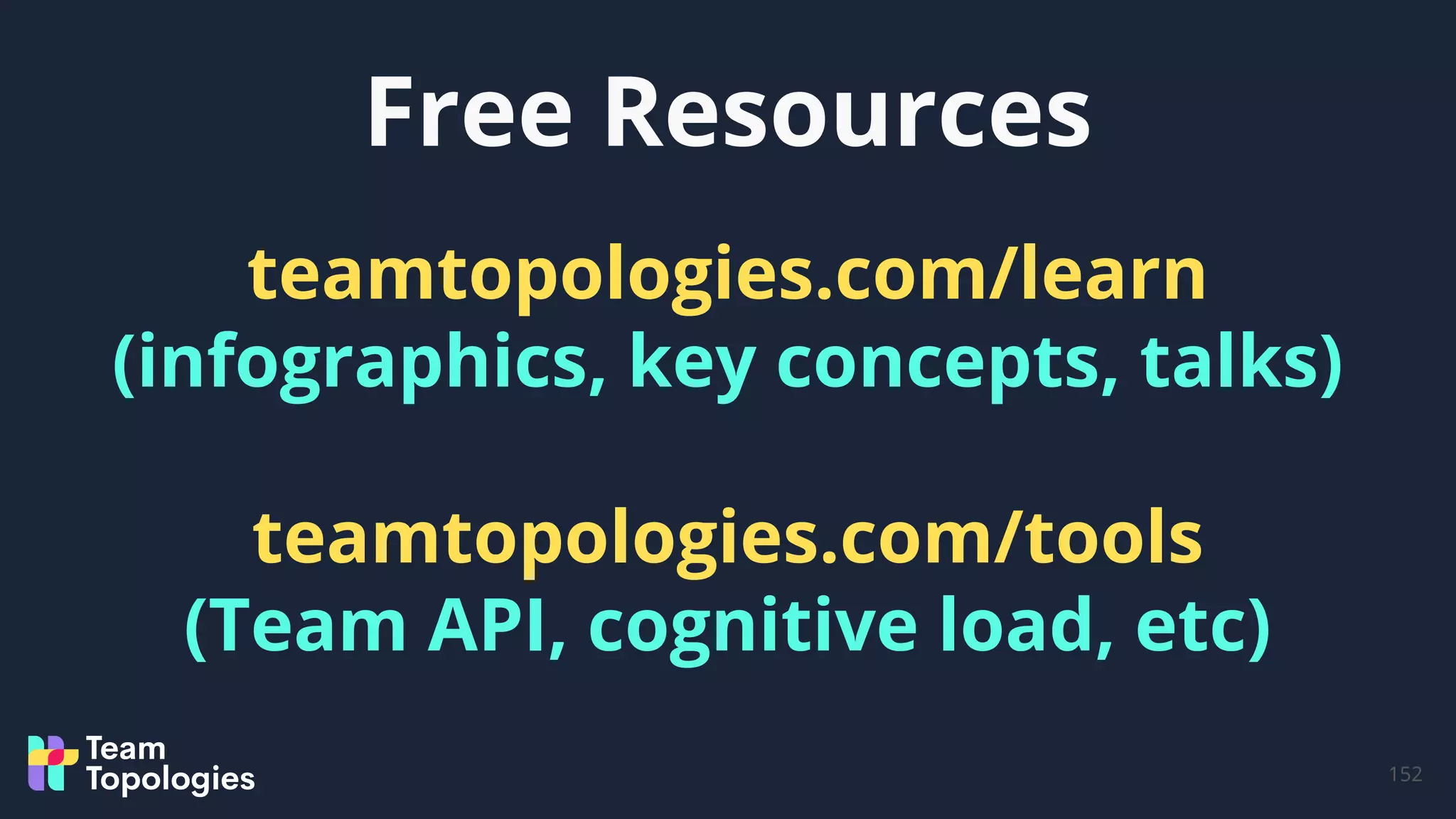 Free Resources

teamtopologies.com/learn
(infographics, key concepts, talks)

teamtopologies.com/tools
(Team API, cognitive load, etc)

Team Topologies

152