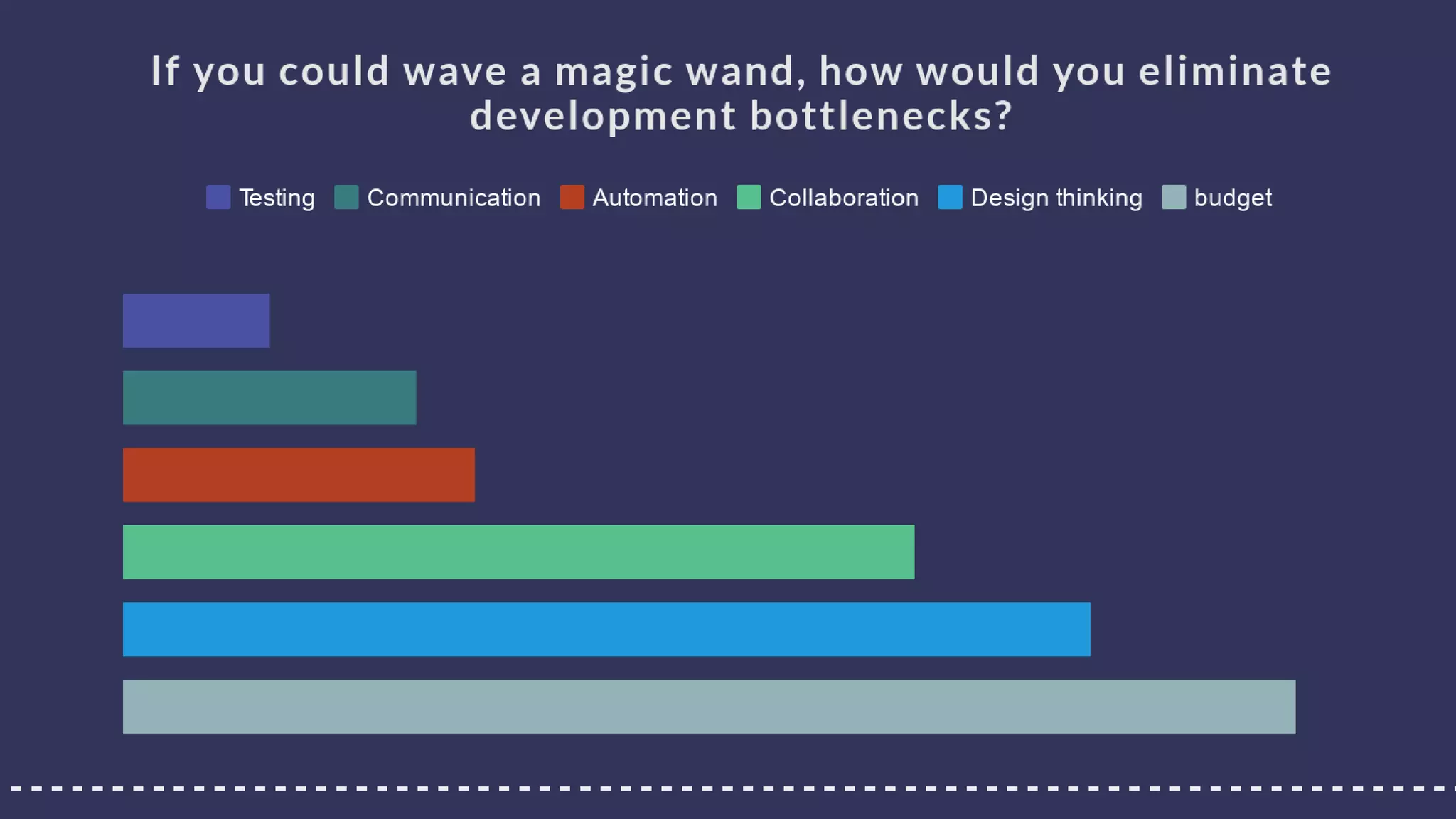 If you could wave a magic wand, how would you eliminate development bottlenecks?

Testing Communication Automation Collaboration Design thinking budget