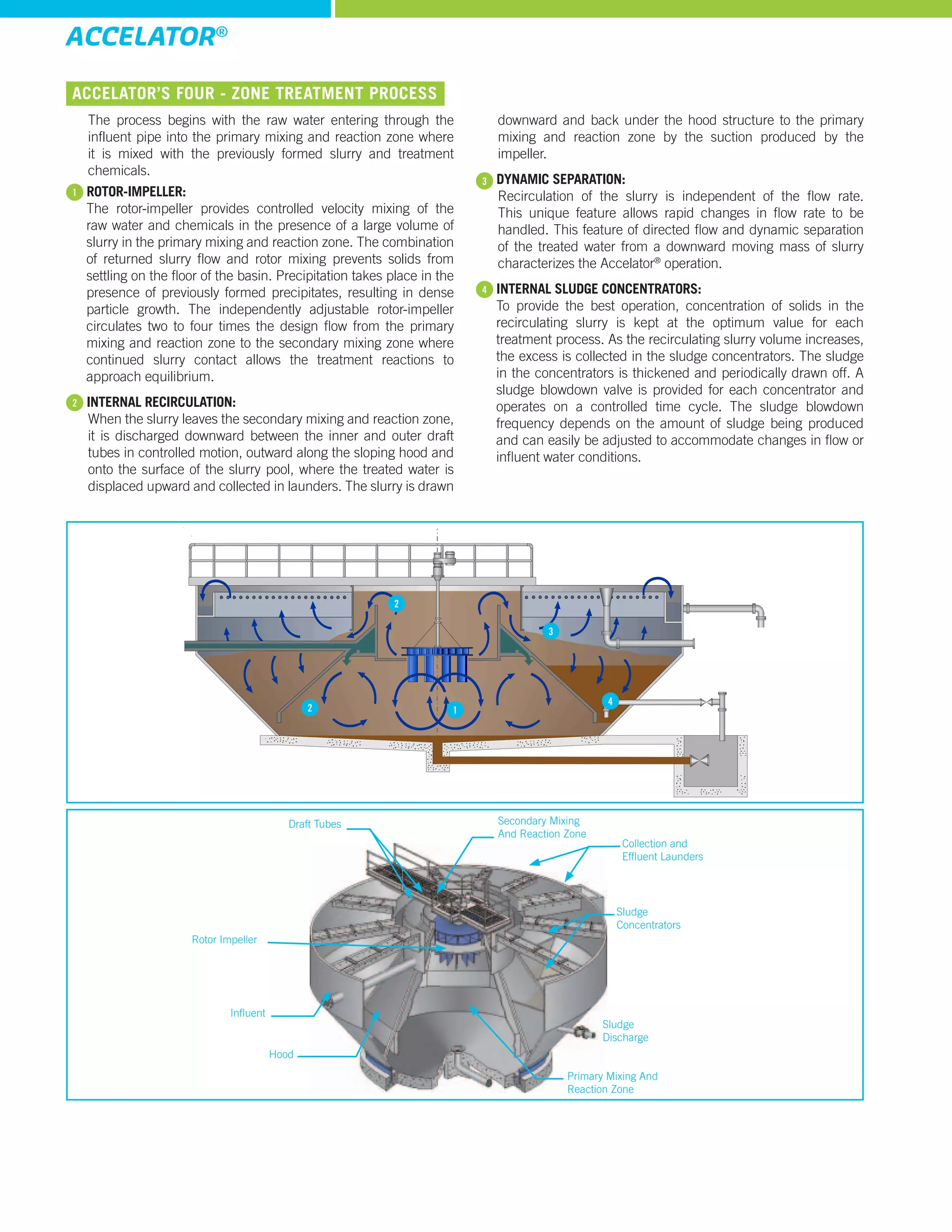 ACCELATOR®

ACCELATOR'S FOUR - ZONE TREATMENT PROCESS

The process begins with the raw water entering through the influent pipe into the primary mixing and reaction zone where it is mixed with the previously formed slurry and treatment chemicals.

1 ROTOR-IMPELLER:
The rotor-impeller provides controlled velocity mixing of the raw water and chemicals in the presence of a large volume of slurry in the primary mixing and reaction zone. The combination of returned slurry flow and rotor mixing prevents solids from settling on the floor of the basin. Precipitation takes place in the presence of previously formed precipitates, resulting in dense particle growth. The independently adjustable rotor-impeller circulates two to four times the design flow from the primary mixing and reaction zone to the secondary mixing zone where continued slurry contact allows the treatment reactions to approach equilibrium.

2 INTERNAL RECIRCULATION:
When the slurry leaves the secondary mixing and reaction zone, it is discharged downward between the inner and outer draft tubes in controlled motion, outward along the sloping hood and onto the surface of the slurry pool, where the treated water is displaced upward and collected in launders. The slurry is drawn downward and back under the hood structure to the primary mixing and reaction zone by the suction produced by the impeller.

3 DYNAMIC SEPARATION:
Recirculation of the slurry is independent of the flow rate. This unique feature allows rapid changes in flow rate to be handled. This feature of directed flow and dynamic separation of the treated water from a downward moving mass of slurry characterizes the Accelator® operation.

4 INTERNAL SLUDGE CONCENTRATORS:
To provide the best operation, concentration of solids in the recirculating slurry is kept at the optimum value for each treatment process. As the recirculating slurry volume increases, the excess is collected in the sludge concentrators. The sludge in the concentrators is thickened and periodically drawn off. A sludge blowdown valve is provided for each concentrator and operates on a controlled time cycle. The sludge blowdown frequency depends on the amount of sludge being produced and can easily be adjusted to accommodate changes in flow or influent water conditions.

2 3 2 1 4

Draft Tubes
Secondary Mixing And Reaction Zone
Collection and Effluent Launders
Sludge Concentrators
Rotor Impeller
Influent
Hood
Sludge Discharge
Primary Mixing And Reaction Zone