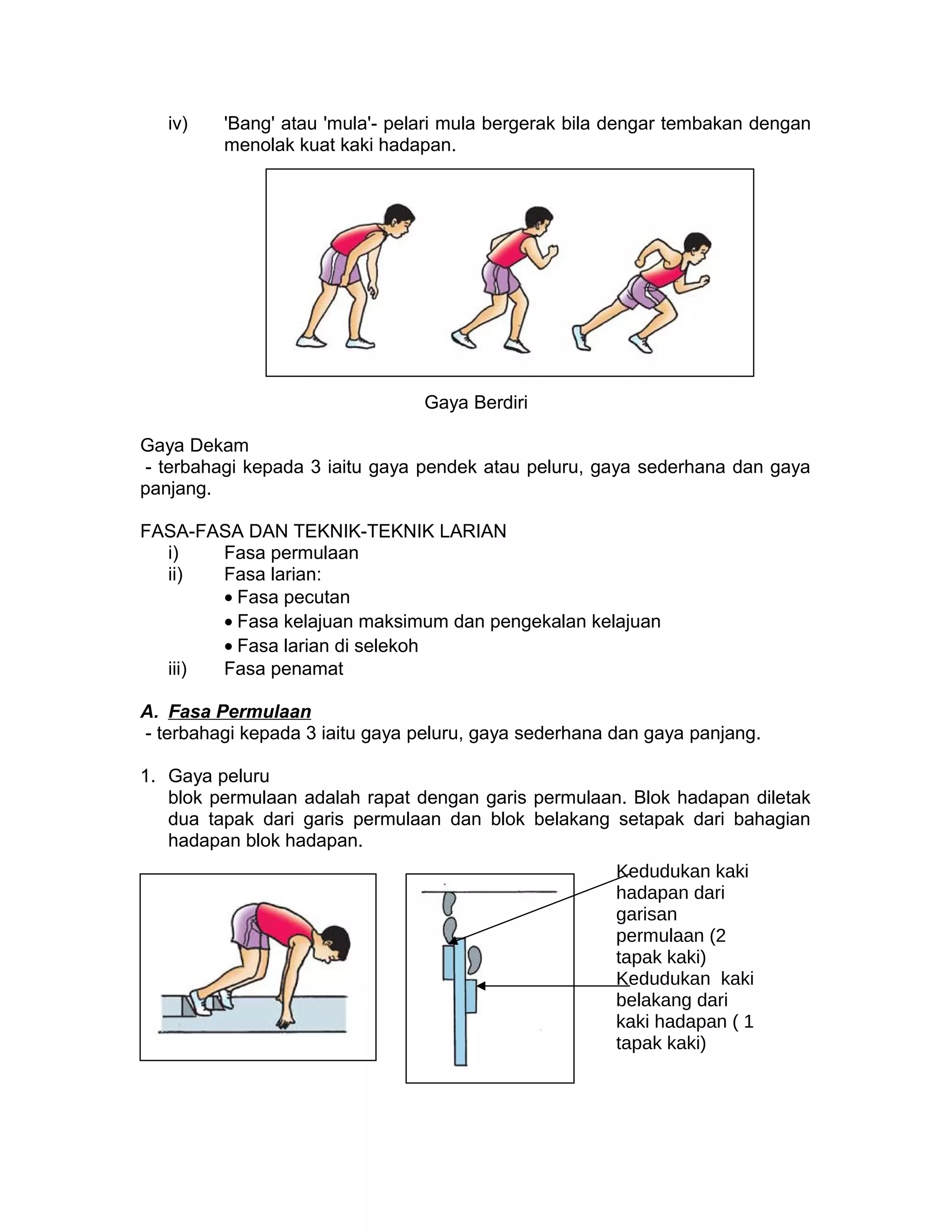 iv) 'Bang' atau 'mula'- pelari mula bergerak bila dengar tembakan dengan menolak kuat kaki hadapan.

Gaya Berdiri

Gaya Dekam
- terbahagi kepada 3 iaitu gaya pendek atau peluru, gaya sederhana dan gaya panjang.

FASA-FASA DAN TEKNIK-TEKNIK LARIAN
i) Fasa permulaan
ii) Fasa larian:
• Fasa pecutan
• Fasa kelajuan maksimum dan pengekalan kelajuan
• Fasa larian di selekoh
iii) Fasa penamat

A. Fasa Permulaan
- terbahagi kepada 3 iaitu gaya peluru, gaya sederhana dan gaya panjang.

1. Gaya peluru
blok permulaan adalah rapat dengan garis permulaan. Blok hadapan diletak dua tapak dari garis permulaan dan blok belakang setapak dari bahagian hadapan blok hadapan.

Kedudukan kaki hadapan dari garisan permulaan (2 tapak kaki)
Kedudukan kaki belakang dari kaki hadapan ( 1 tapak kaki)