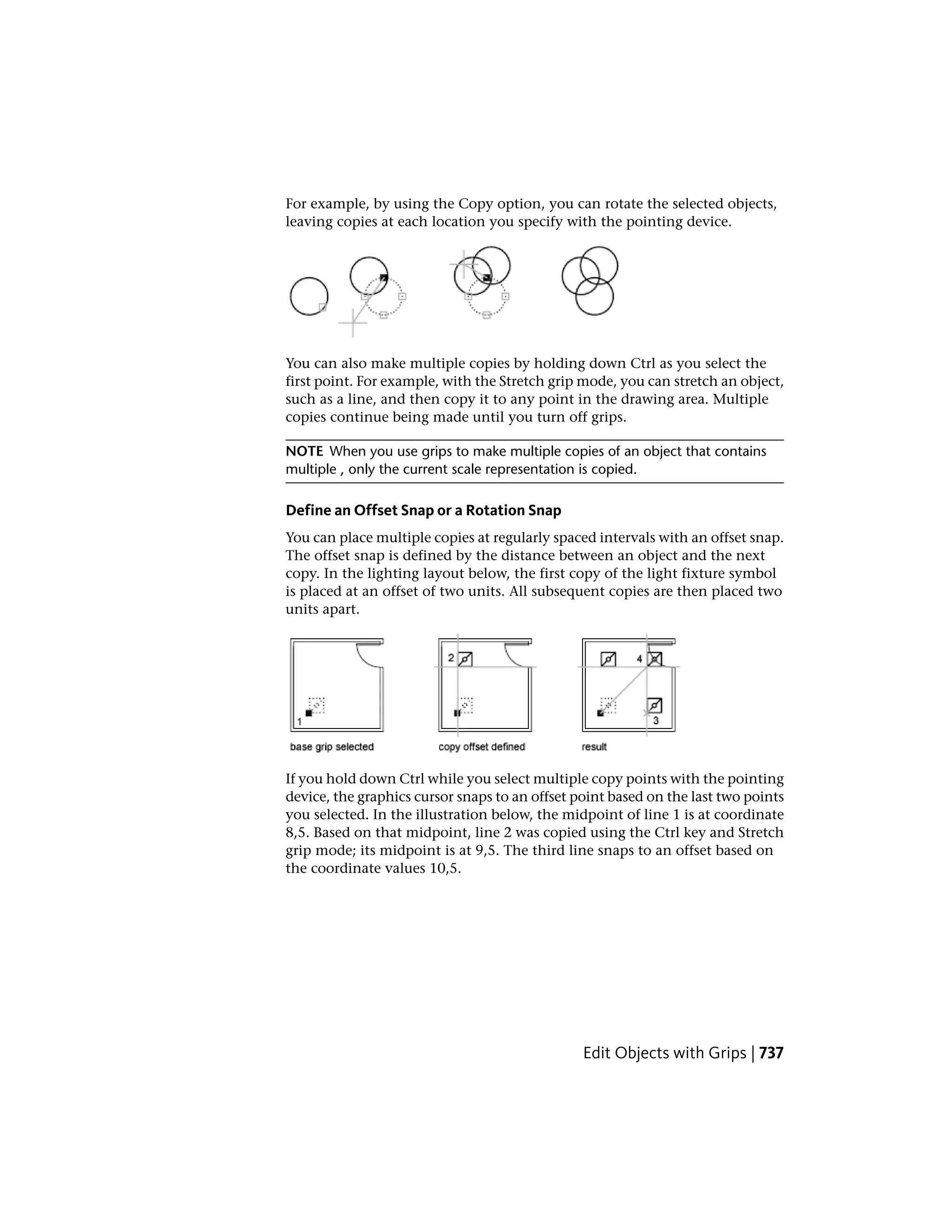 For example, by using the Copy option, you can rotate the selected objects, leaving copies at each location you specify with the pointing device.

You can also make multiple copies by holding down Ctrl as you select the first point. For example, with the Stretch grip mode, you can stretch an object, such as a line, and then copy it to any point in the drawing area. Multiple copies continue being made until you turn off grips.

NOTE When you use grips to make multiple copies of an object that contains multiple , only the current scale representation is copied.

Define an Offset Snap or a Rotation Snap

You can place multiple copies at regularly spaced intervals with an offset snap. The offset snap is defined by the distance between an object and the next copy. In the lighting layout below, the first copy of the light fixture symbol is placed at an offset of two units. All subsequent copies are then placed two units apart.

1

base grip selected

2

copy offset defined

4

3

result

If you hold down Ctrl while you select multiple copy points with the pointing device, the graphics cursor snaps to an offset point based on the last two points you selected. In the illustration below, the midpoint of line 1 is at coordinate 8,5. Based on that midpoint, line 2 was copied using the Ctrl key and Stretch grip mode; its midpoint is at 9,5. The third line snaps to an offset based on the coordinate values 10,5.

Edit Objects with Grips | 737