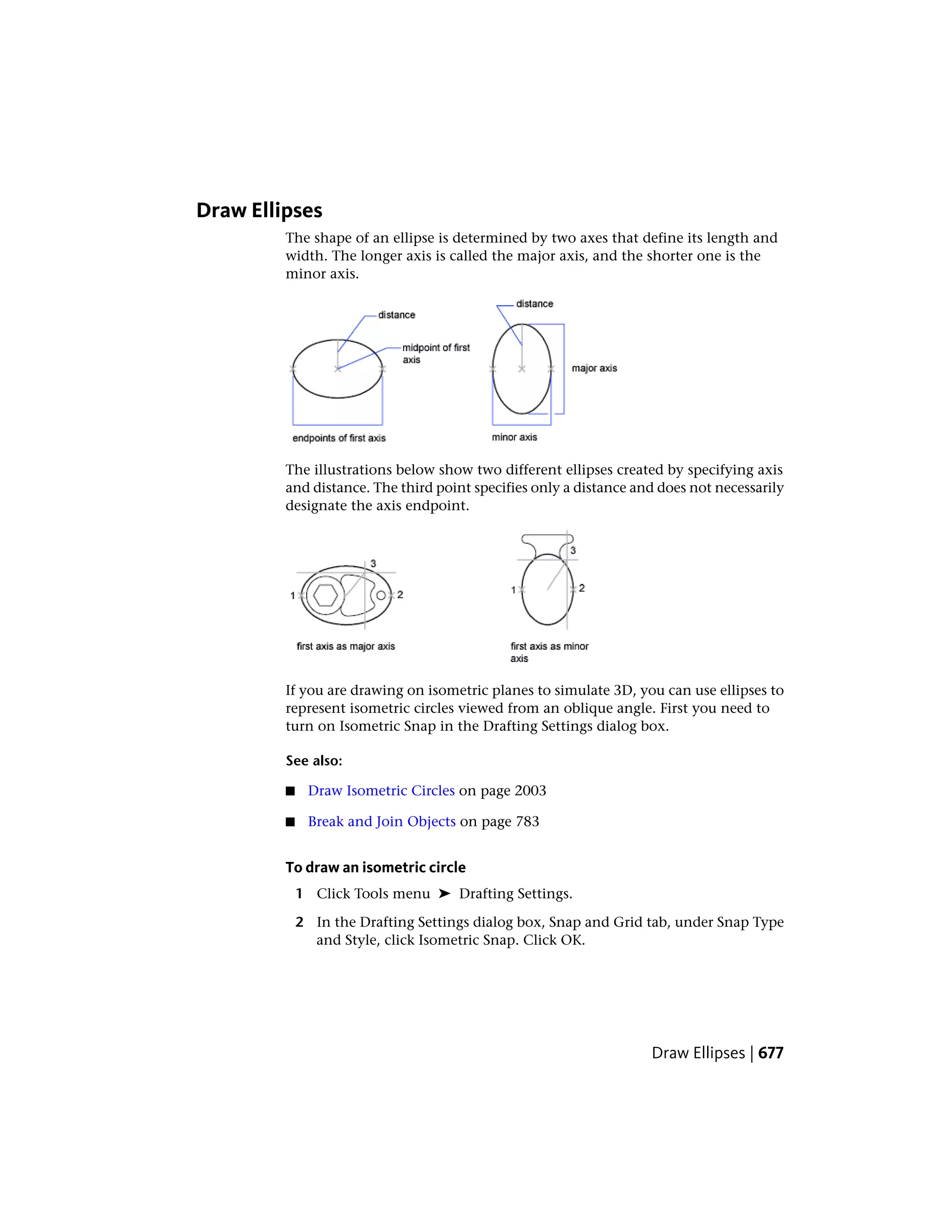 Draw Ellipses

The shape of an ellipse is determined by two axes that define its length and width. The longer axis is called the major axis, and the shorter one is the minor axis.

distance
midpoint of first axis
endpoints of first axis
distance
major axis
minor axis

The illustrations below show two different ellipses created by specifying axis and distance. The third point specifies only a distance and does not necessarily designate the axis endpoint.

3
1
2
first axis as major axis
3
1
2
first axis as minor axis

If you are drawing on isometric planes to simulate 3D, you can use ellipses to represent isometric circles viewed from an oblique angle. First you need to turn on Isometric Snap in the Drafting Settings dialog box.

See also:

■ Draw Isometric Circles on page 2003

■ Break and Join Objects on page 783

To draw an isometric circle

1 Click Tools menu ➤ Drafting Settings.

2 In the Drafting Settings dialog box, Snap and Grid tab, under Snap Type and Style, click Isometric Snap. Click OK.

Draw Ellipses | 677