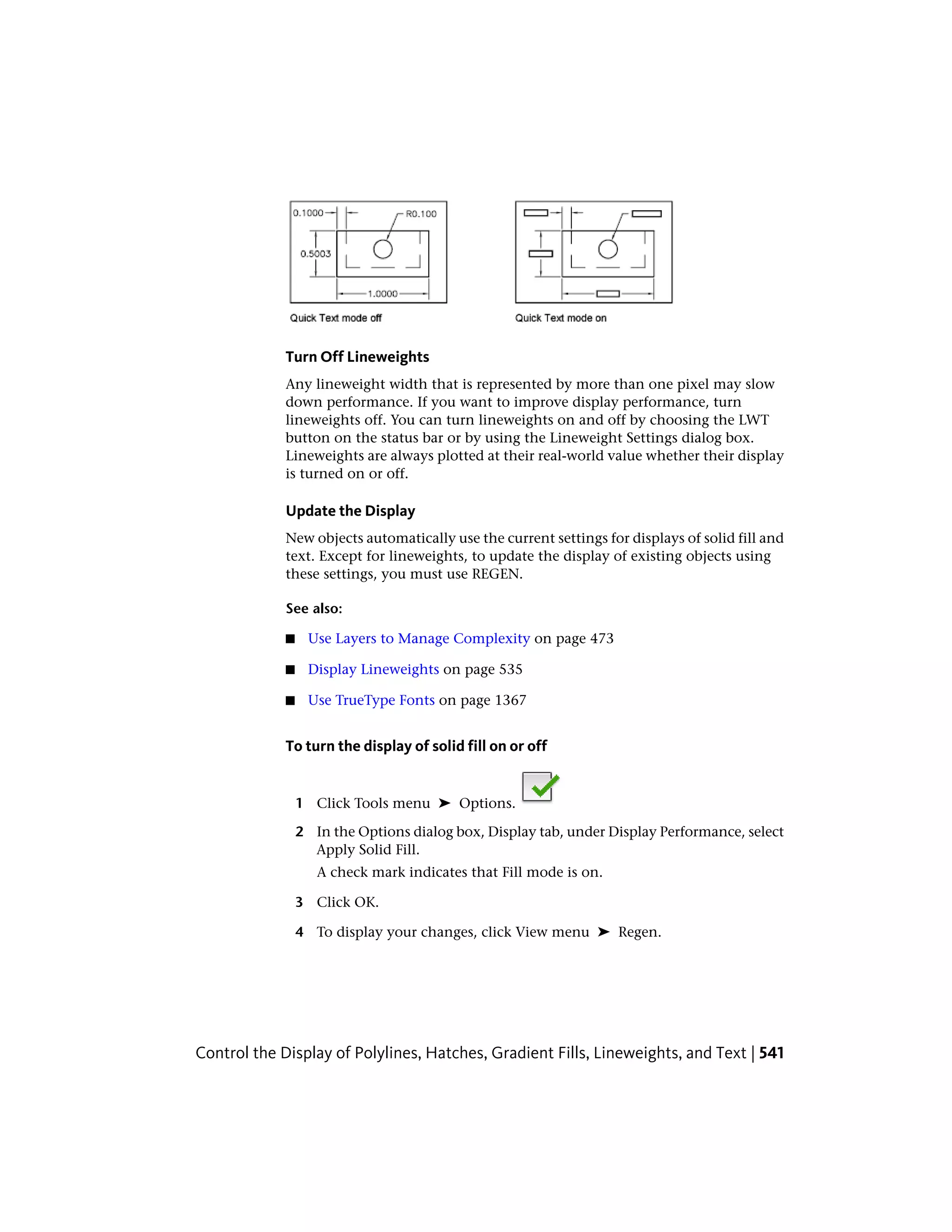 0.1000
R0.100
0.5003
1.0000

Quick Text mode off

Quick Text mode on

Turn Off Lineweights

Any lineweight width that is represented by more than one pixel may slow down performance. If you want to improve display performance, turn lineweights off. You can turn lineweights on and off by choosing the LWT button on the status bar or by using the Lineweight Settings dialog box. Lineweights are always plotted at their real-world value whether their display is turned on or off.

Update the Display

New objects automatically use the current settings for displays of solid fill and text. Except for lineweights, to update the display of existing objects using these settings, you must use REGEN.

See also:

■ Use Layers to Manage Complexity on page 473

■ Display Lineweights on page 535

■ Use TrueType Fonts on page 1367

To turn the display of solid fill on or off

1 Click Tools menu ➤ Options.

2 In the Options dialog box, Display tab, under Display Performance, select Apply Solid Fill.

A check mark indicates that Fill mode is on.

3 Click OK.

4 To display your changes, click View menu ➤ Regen.

Control the Display of Polylines, Hatches, Gradient Fills, Lineweights, and Text | 541